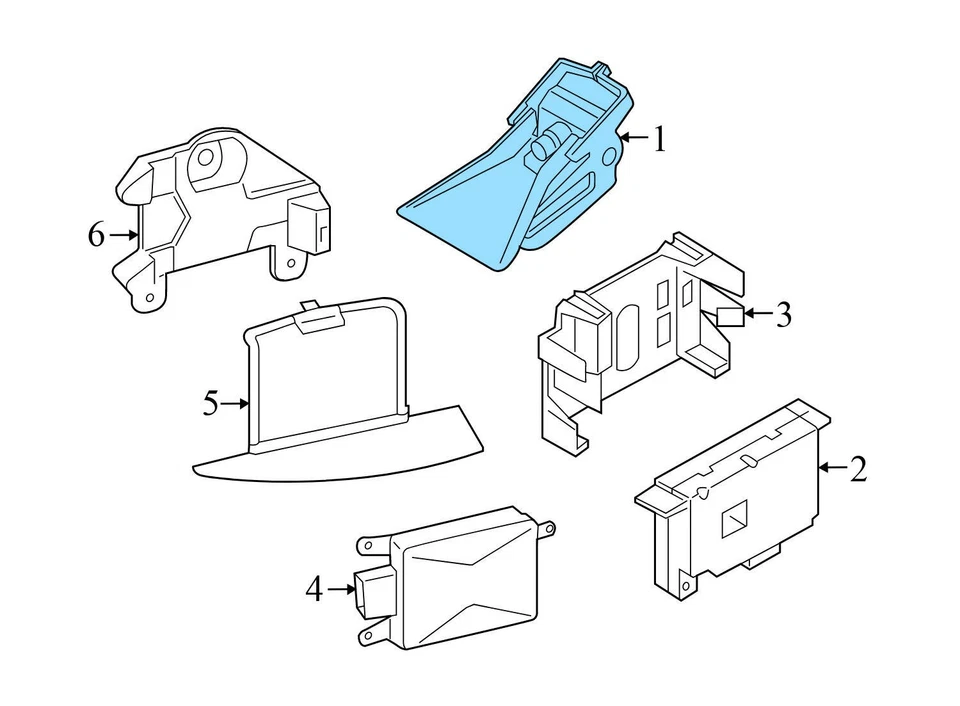 1
6
3
5
2
4