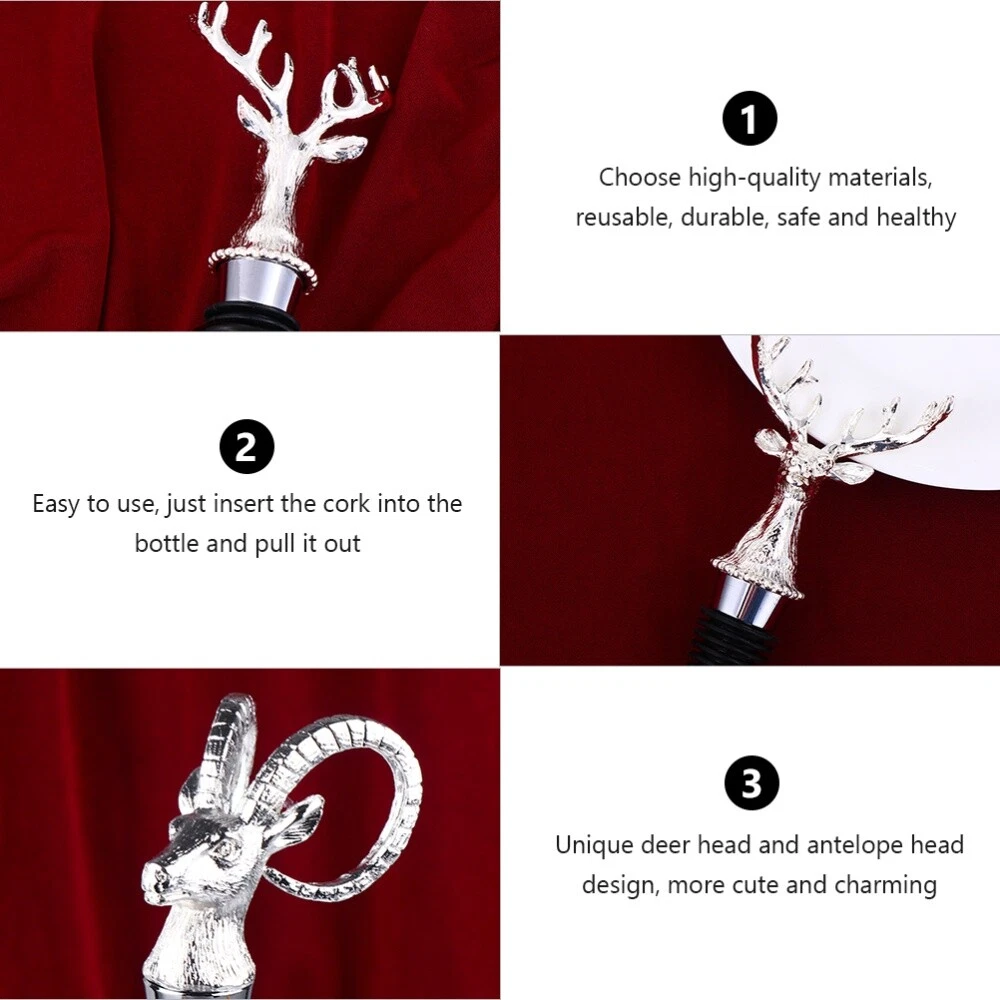 1

Choose high-quality materials, reusable, durable, safe and healthy

2

Easy to use, just insert the cork into the bottle and pull it out

3

Unique deer head and antelope head design, more cute and charming