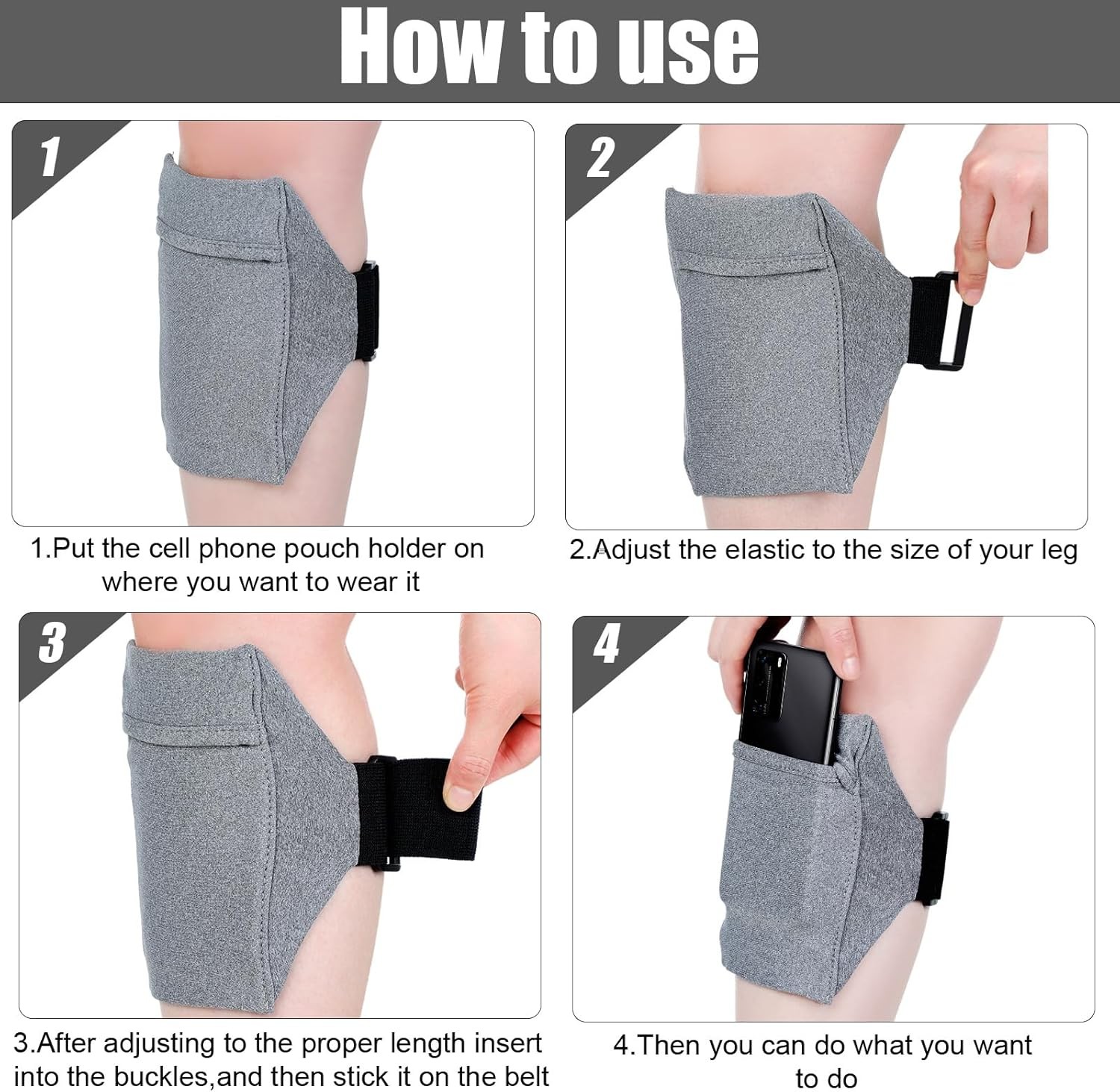 How to use

1

1.Put the cell phone pouch holder on where you want to wear it

2

2.Adjust the elastic to the size of your leg

3

3.After adjusting to the proper length insert into the buckles,and then stick it on the belt

4

4.Then you can do what you want to do