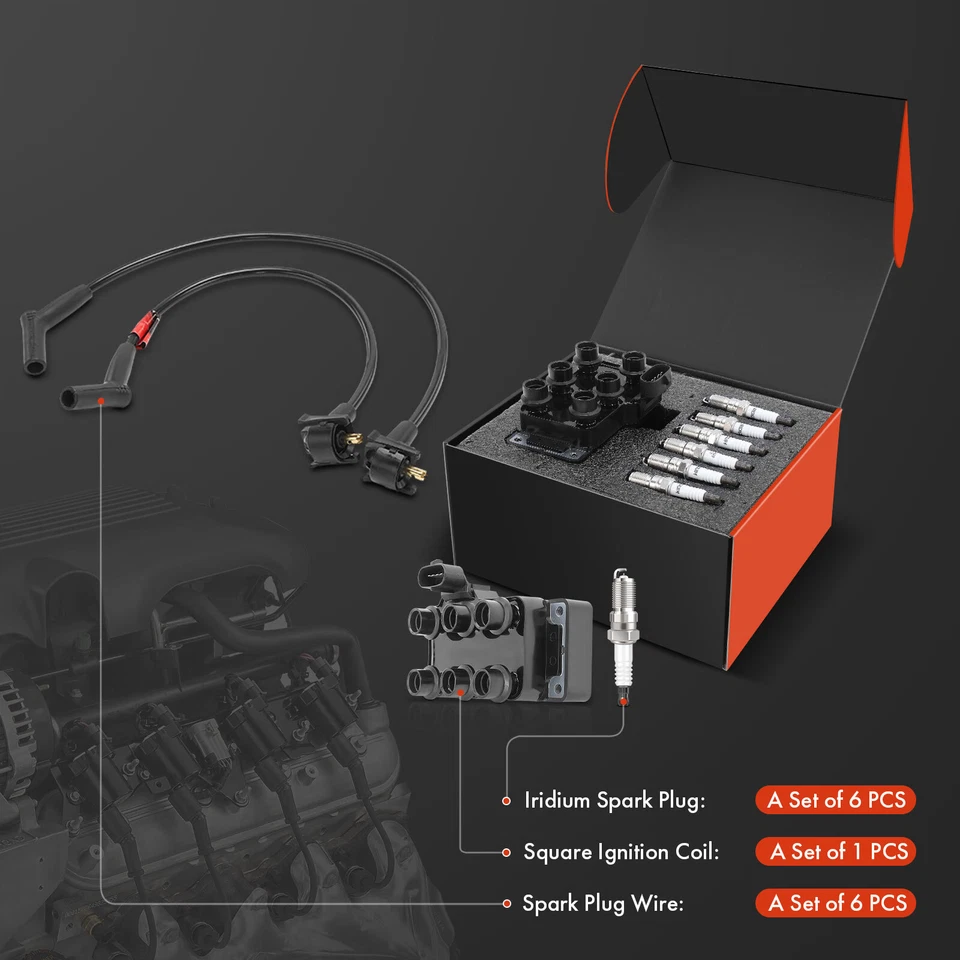 Iridium Spark Plug: A Set of 6 PCS

Square Ignition Coil: A Set of 1 PCS

Spark Plug Wire: A Set of 6 PCS