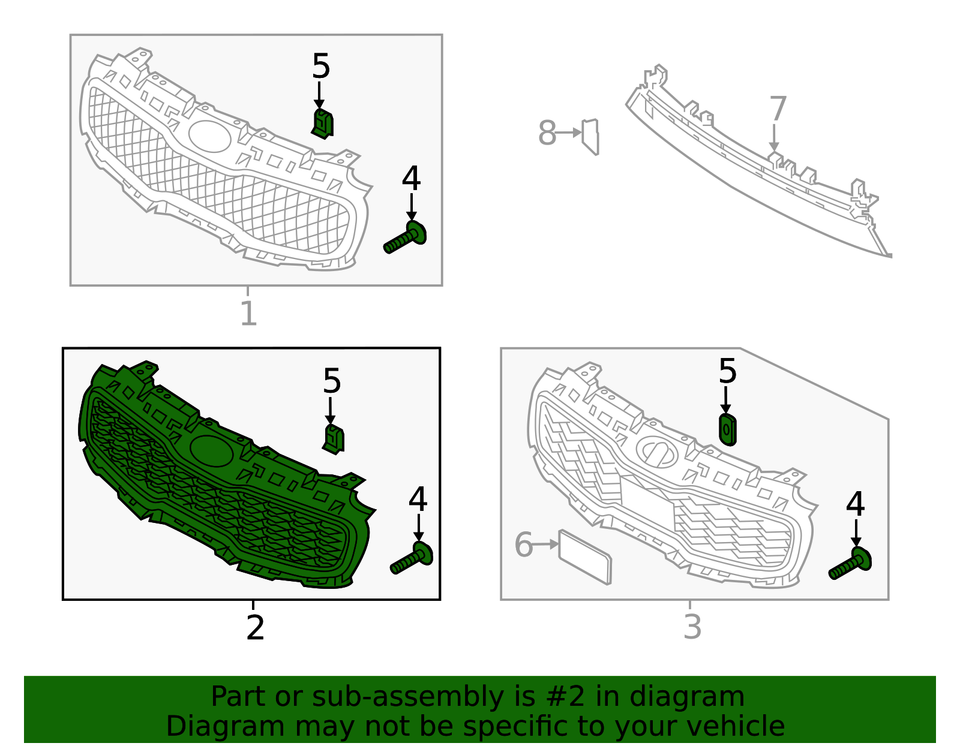 5
4
1
8
7
5
4
2
5
6
4
3
Part or sub-assembly is #2 in diagram
Diagram may not be specific to your vehicle