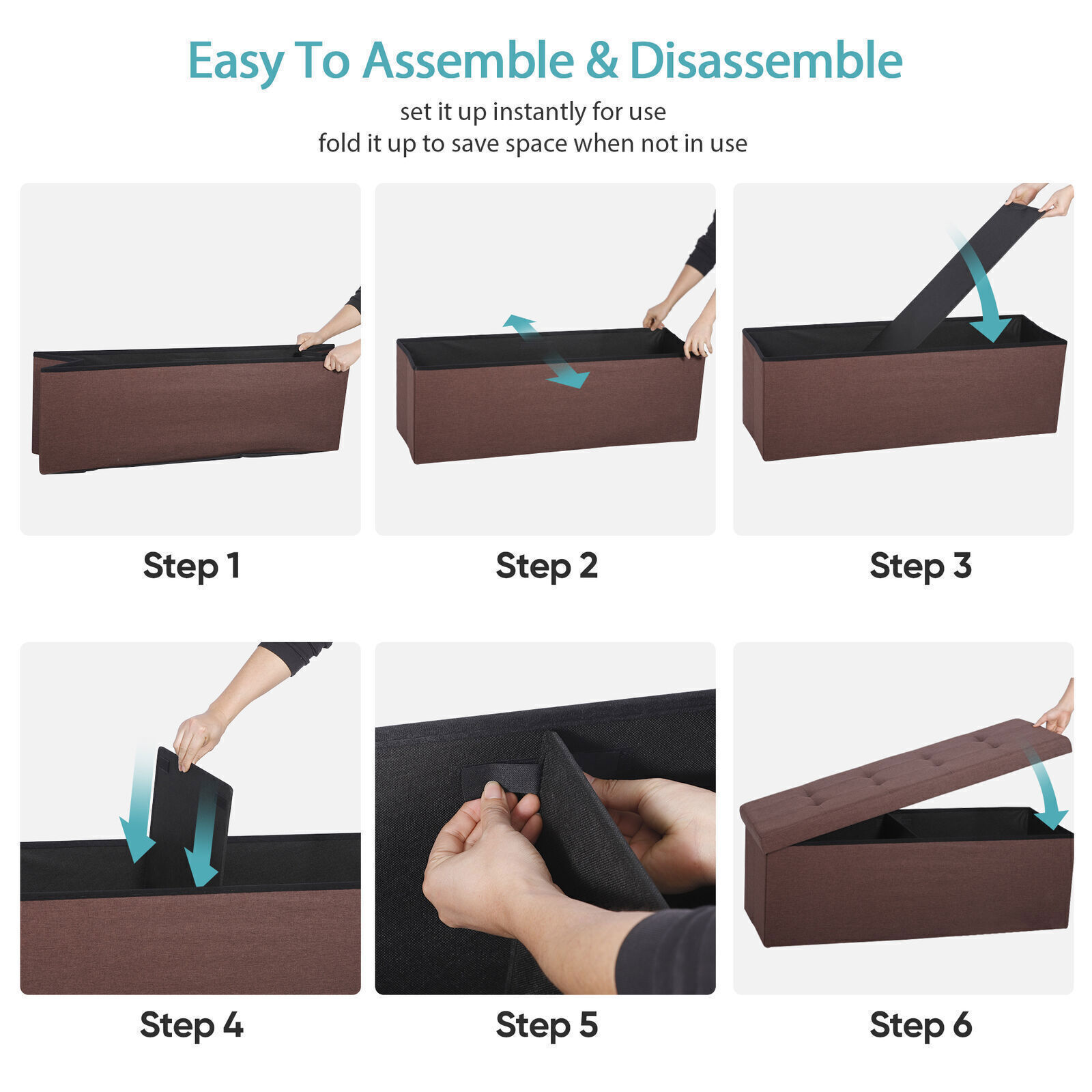 Easy To Assemble & Disassemble

set it up instantly for use
fold it up to save space when not in use

Step 1

Step 2

Step 3

Step 4

Step 5

Step 6