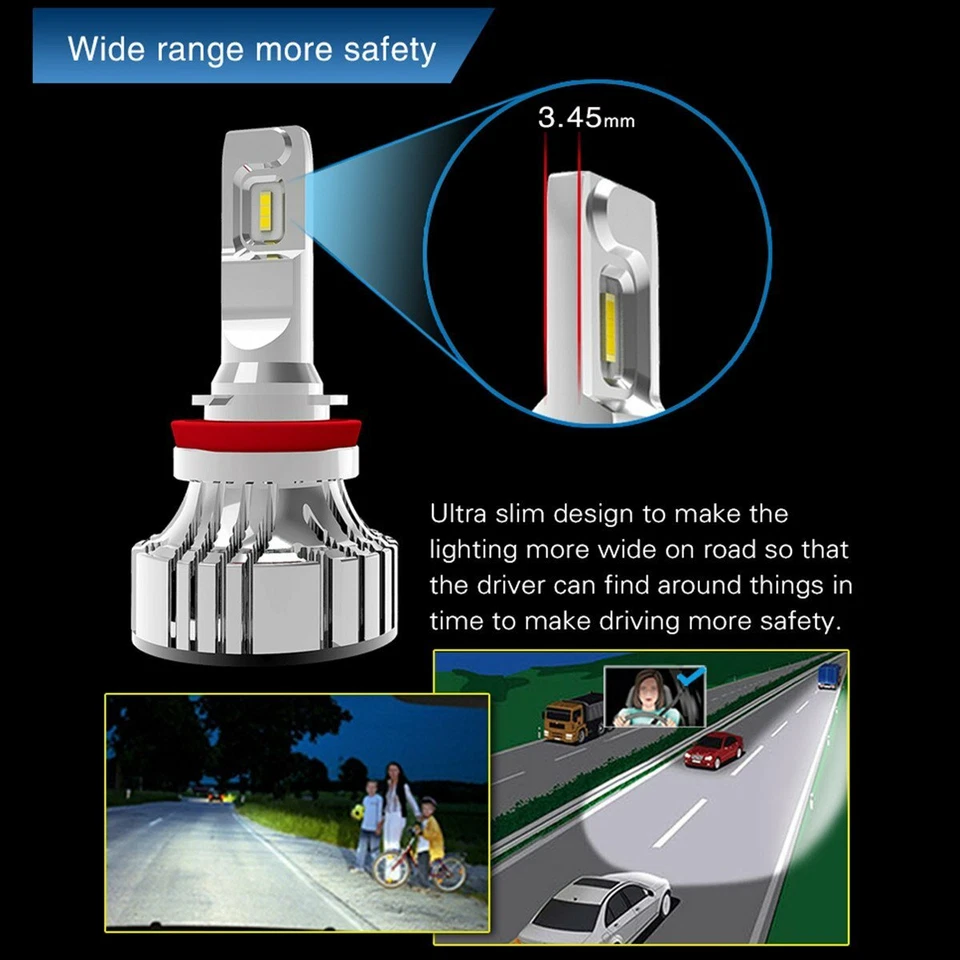 Wide range more safety

3.45mm

Ultra slim design to make the lighting more wide on road so that the driver can find around things in time to make driving more safety.