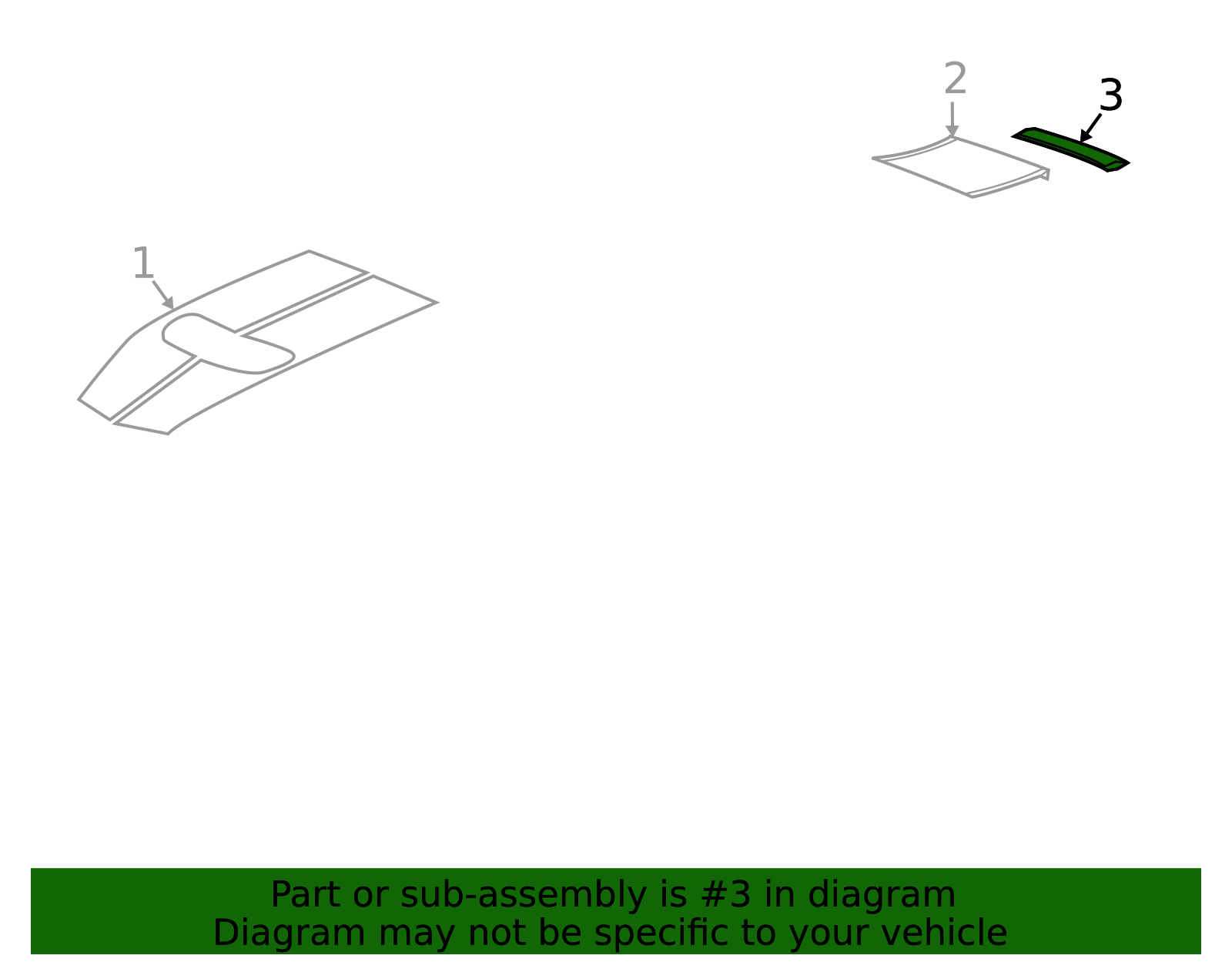 2

3

1

Part or sub-assembly is #3 in diagram
Diagram may not be specific to your vehicle