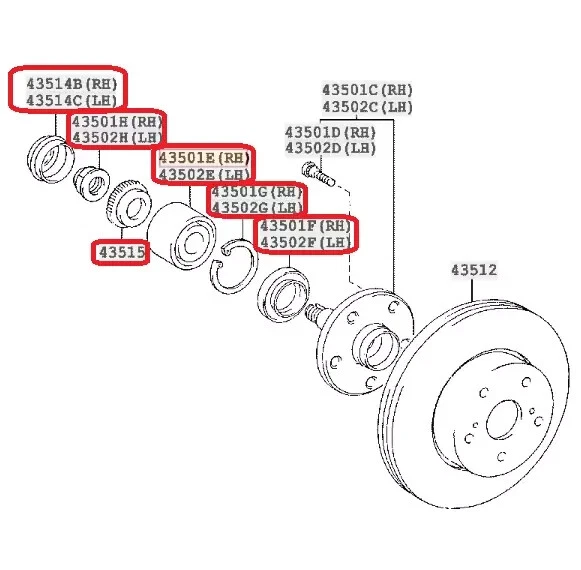 43514B(RH)
43514C(LH)

43501H(RH)
43502H(LH)

43501E(RH)
43502E(LH)

43501G(RH)
43502G(LH)

43501F(RH)
43502F(LH)

43515

43501C(RH)
43502C(LH)

43501D(RH)
43502D(LH)

43512