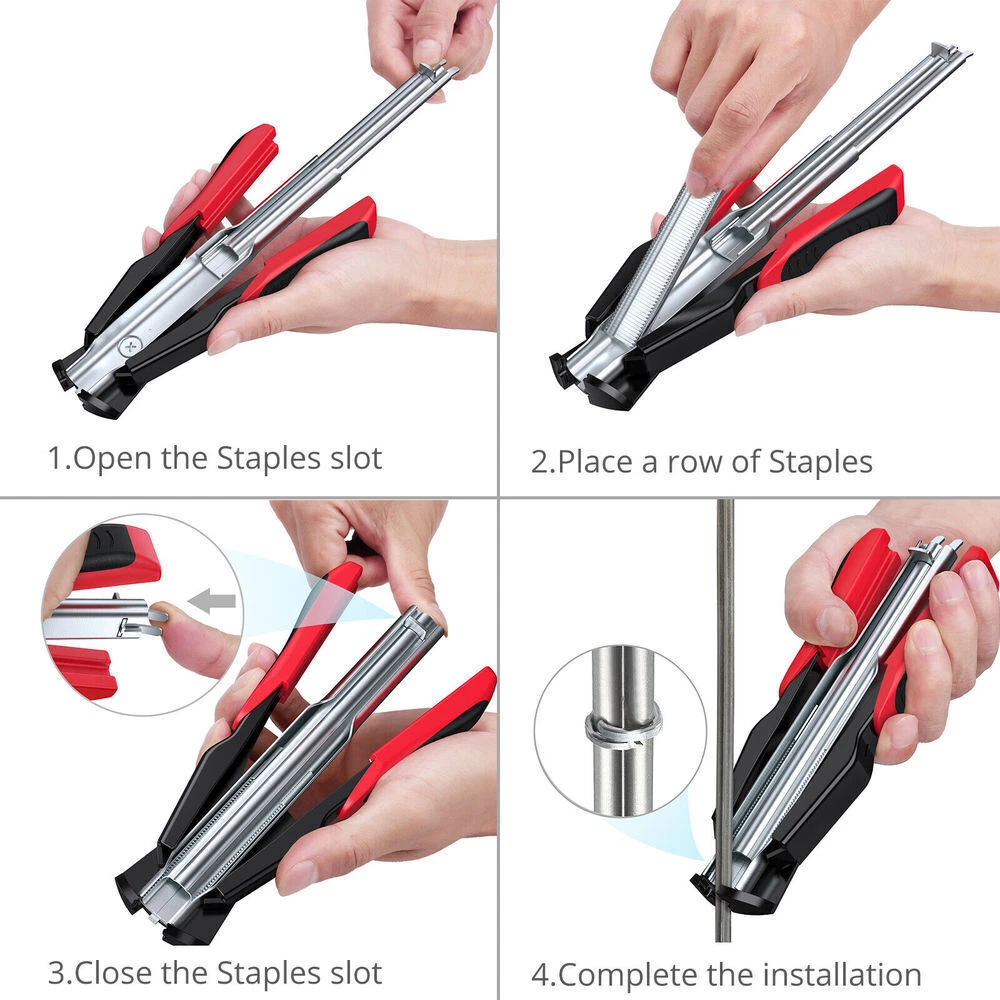 1.Open the Staples slot

2.Place a row of Staples

3.Close the Staples slot

4.Complete the installation