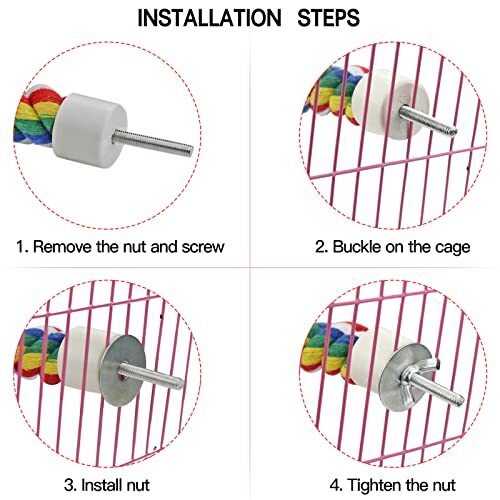 INSTALLATION STEPS

1. Remove the nut and screw

2. Buckle on the cage

3. Install nut

4. Tighten the nut