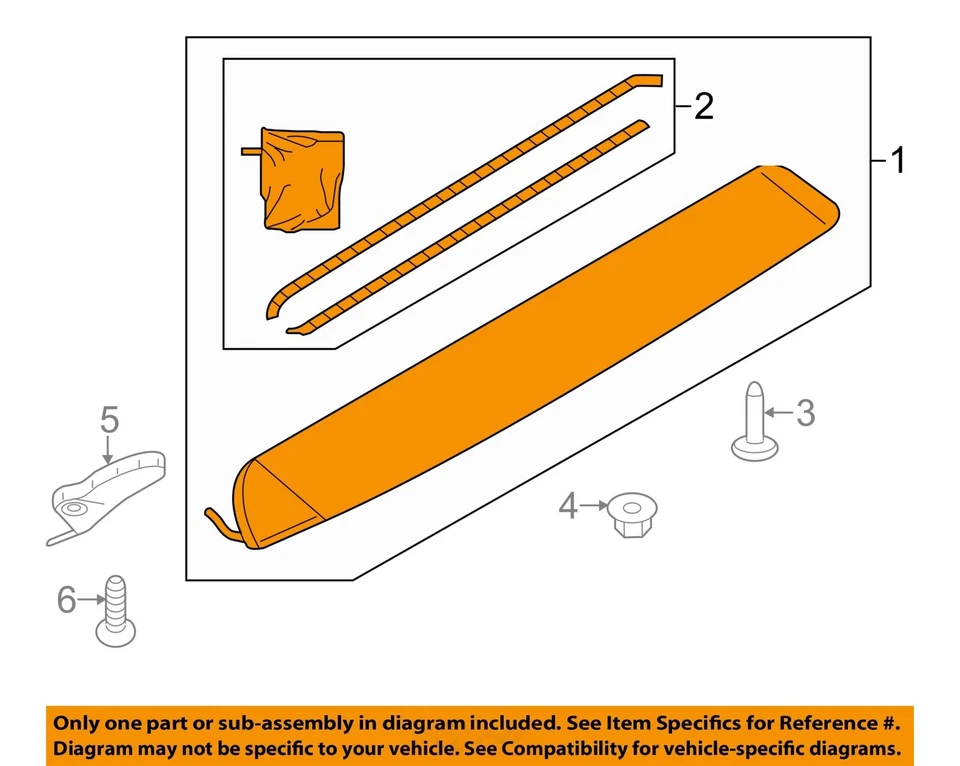 2
1
5
3
4
6
Only one part or sub-assembly in diagram included. See Item Specifics for Reference #. Diagram may not be specific to your vehicle. See Compatibility for vehicle-specific diagrams.