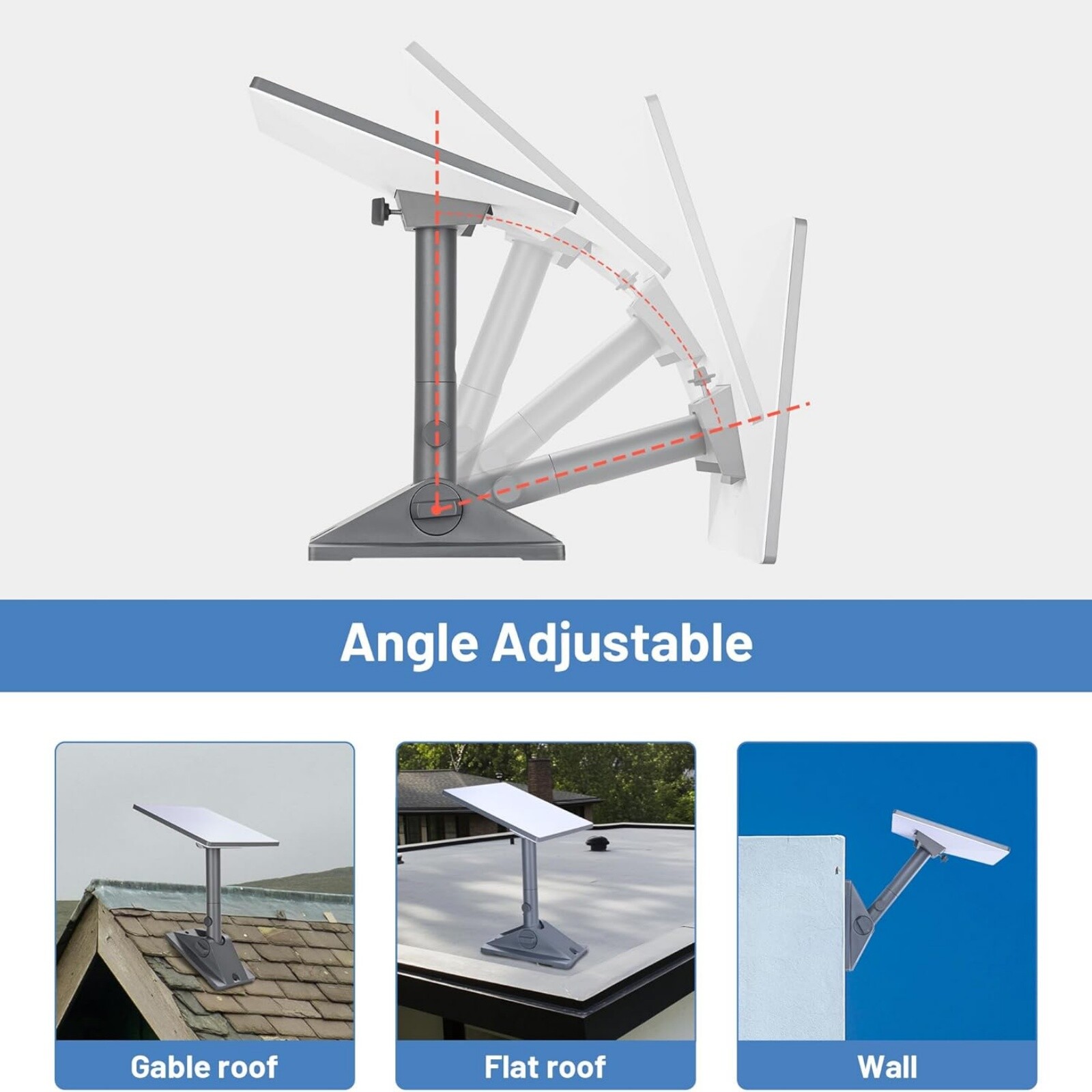 Angle Adjustable

Gable roof

Flat roof

Wall