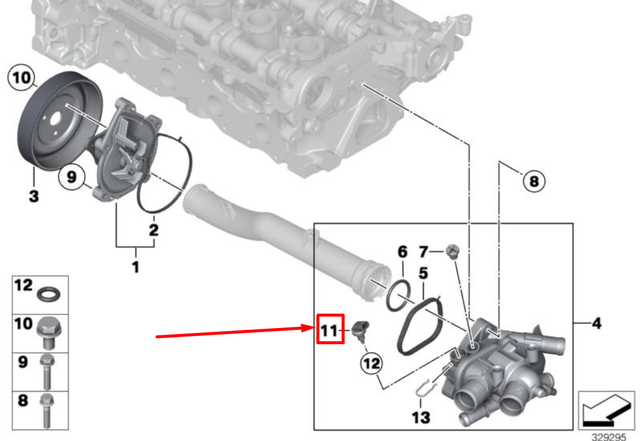 10
9
3
2
1
8
6
7
5
4
11
12
13
12
10
9
8
329295