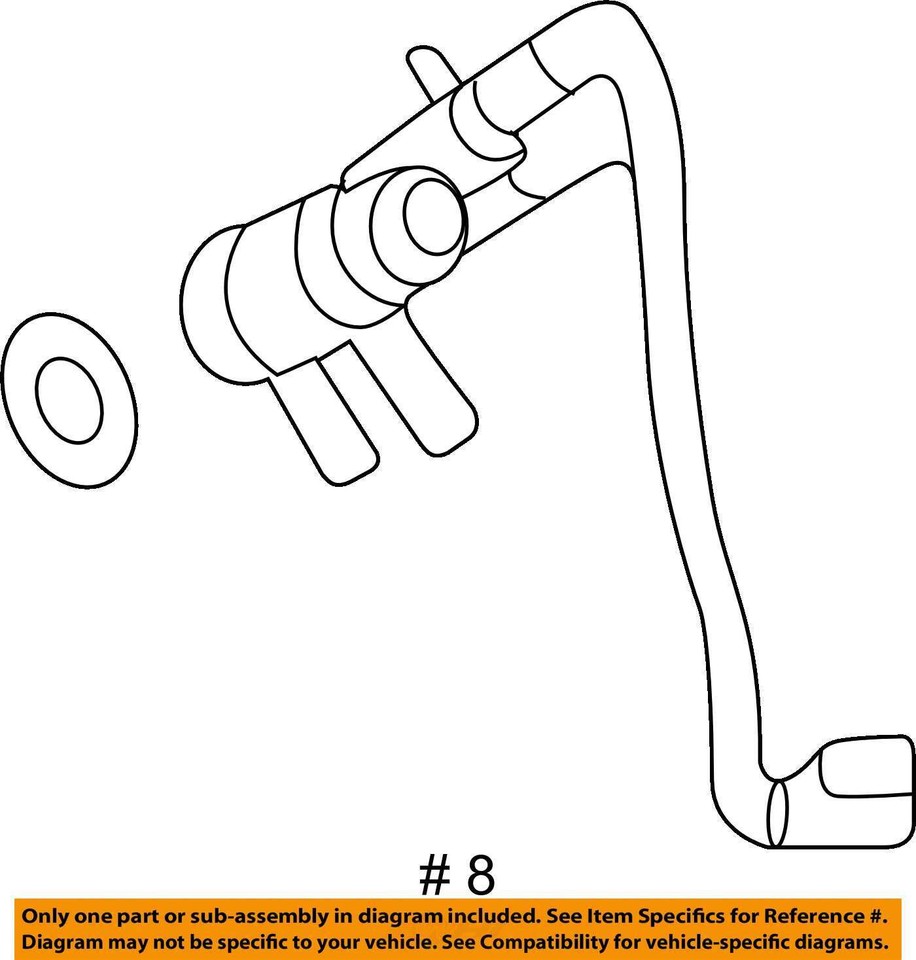 # 8

Only one part or sub-assembly in diagram included. See Item Specifics for Reference #.
Diagram may not be specific to your vehicle. See Compatibility for vehicle-specific diagrams.