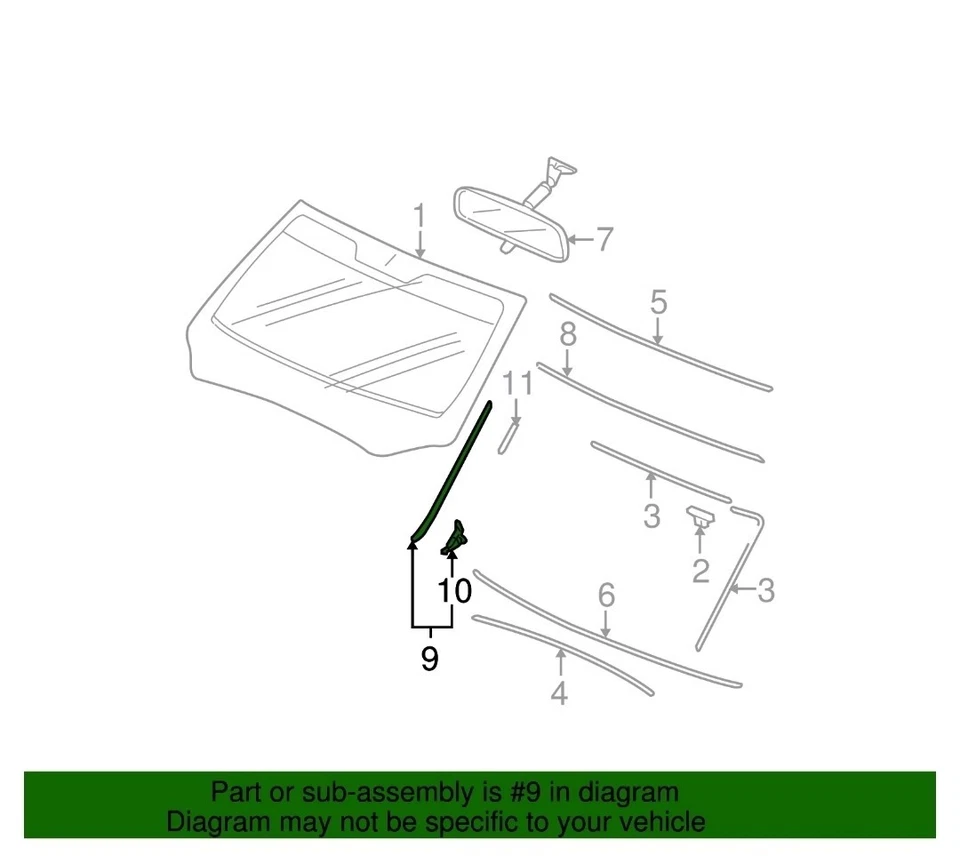 1
7
5
8
11
3
2
3
10
6
9
4

Part or sub-assembly is #9 in diagram
Diagram may not be specific to your vehicle