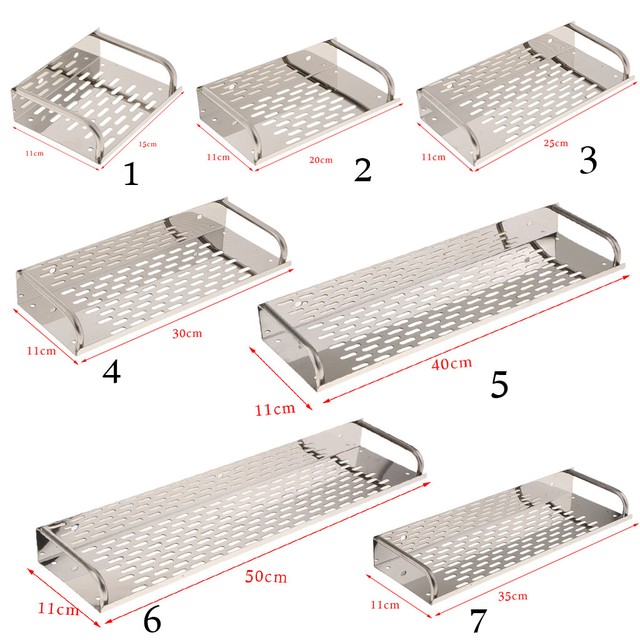 11cm
15cm
1

11cm
20cm
2

11cm
25cm
3

11cm
30cm
4

11cm
40cm
5

11cm
50cm
6

11cm
35cm
7