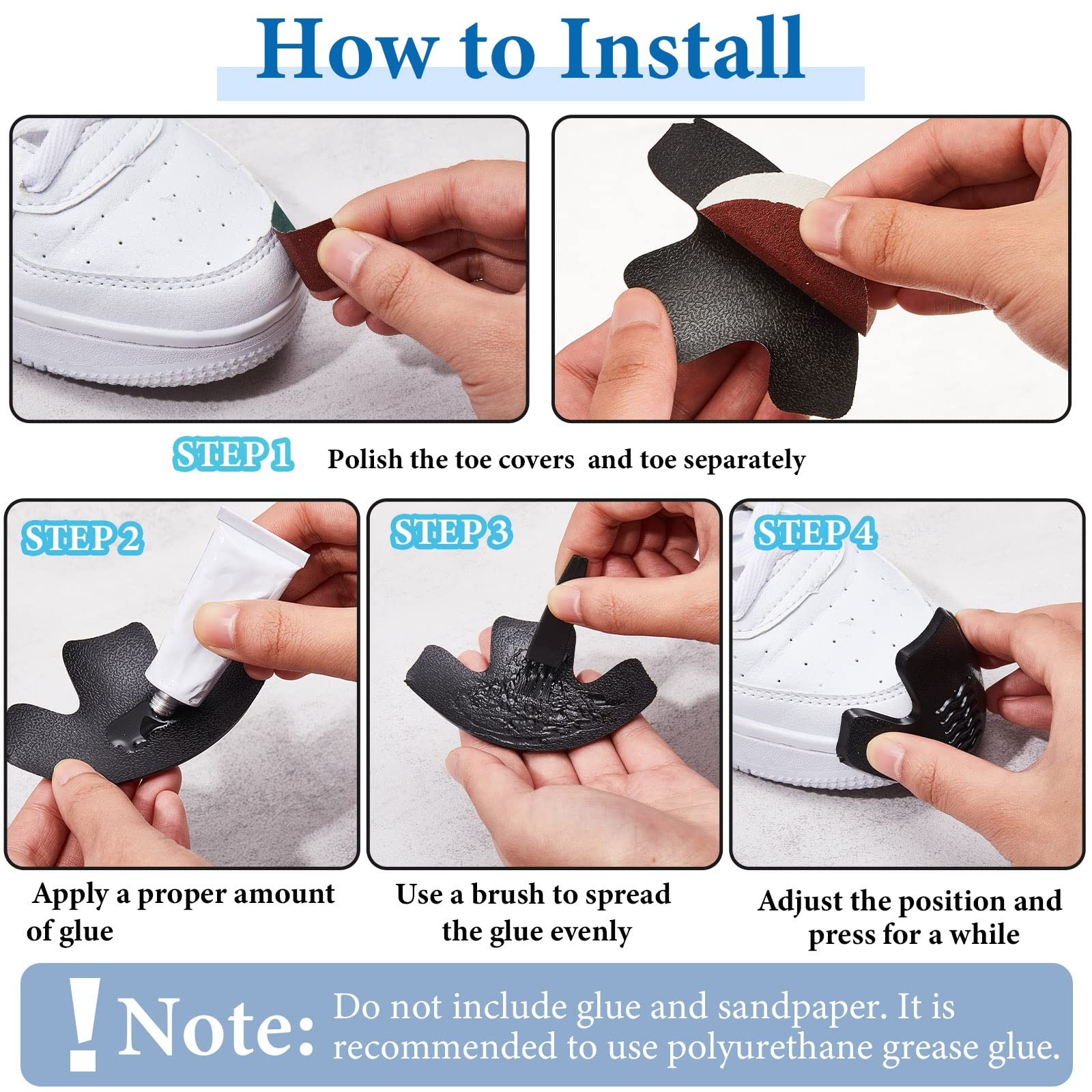 How to Install

STEP 1 Polish the toe covers and toe separately

STEP 2

Apply a proper amount of glue

STEP 3

Use a brush to spread the glue evenly

STEP 4

Adjust the position and press for a while

! Note: Do not include glue and sandpaper. It is recommended to use polyurethane grease glue.