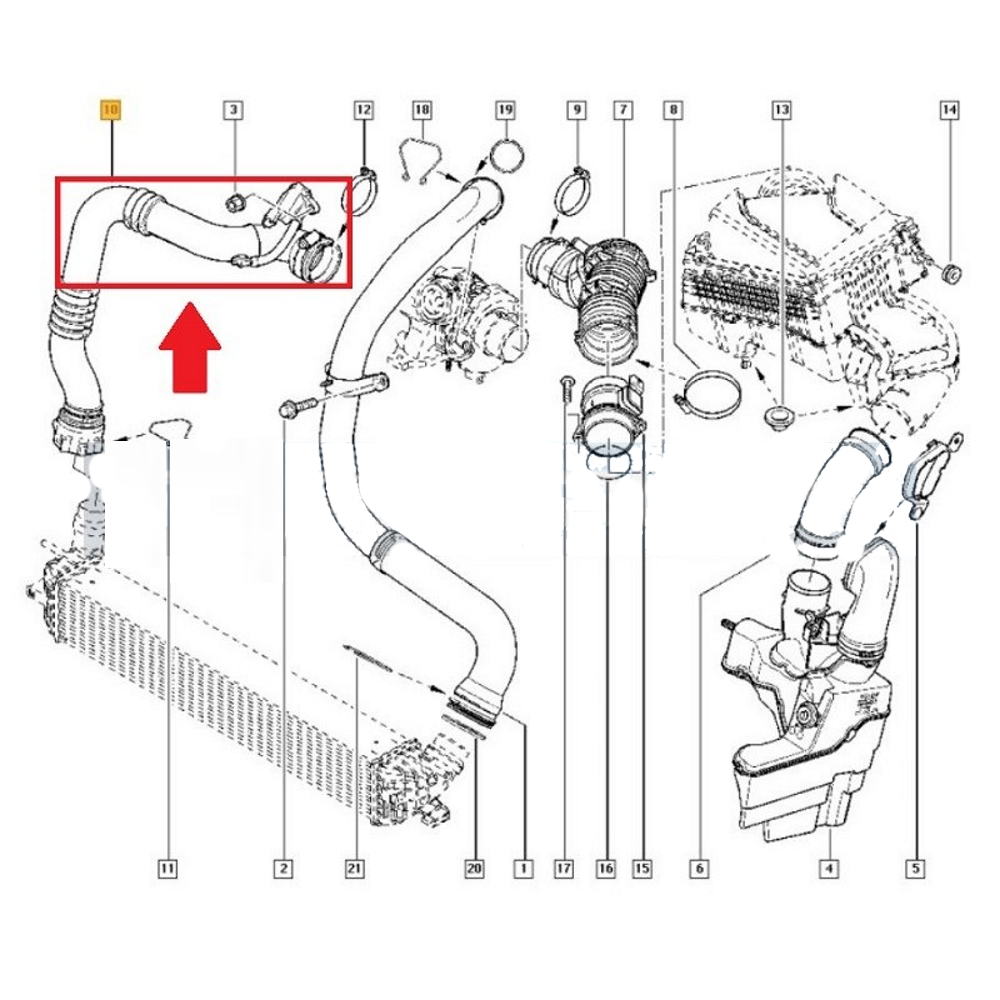 10
3
12
18
19
9
7
8
13
14
11
2
21
20
1
17
16
15
6
4
5