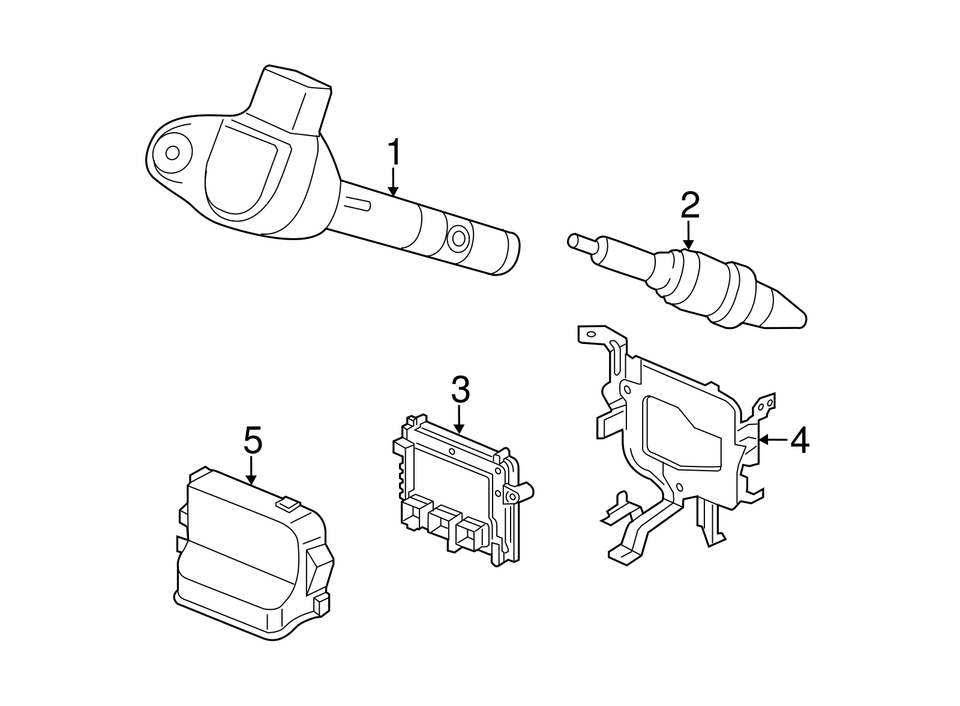 1
2
3
4
5