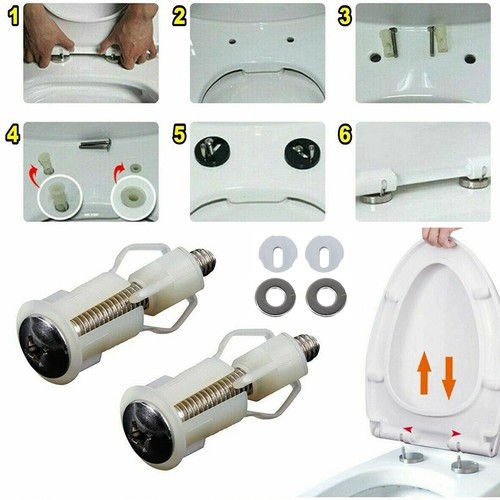 1
2
3
4
5
6