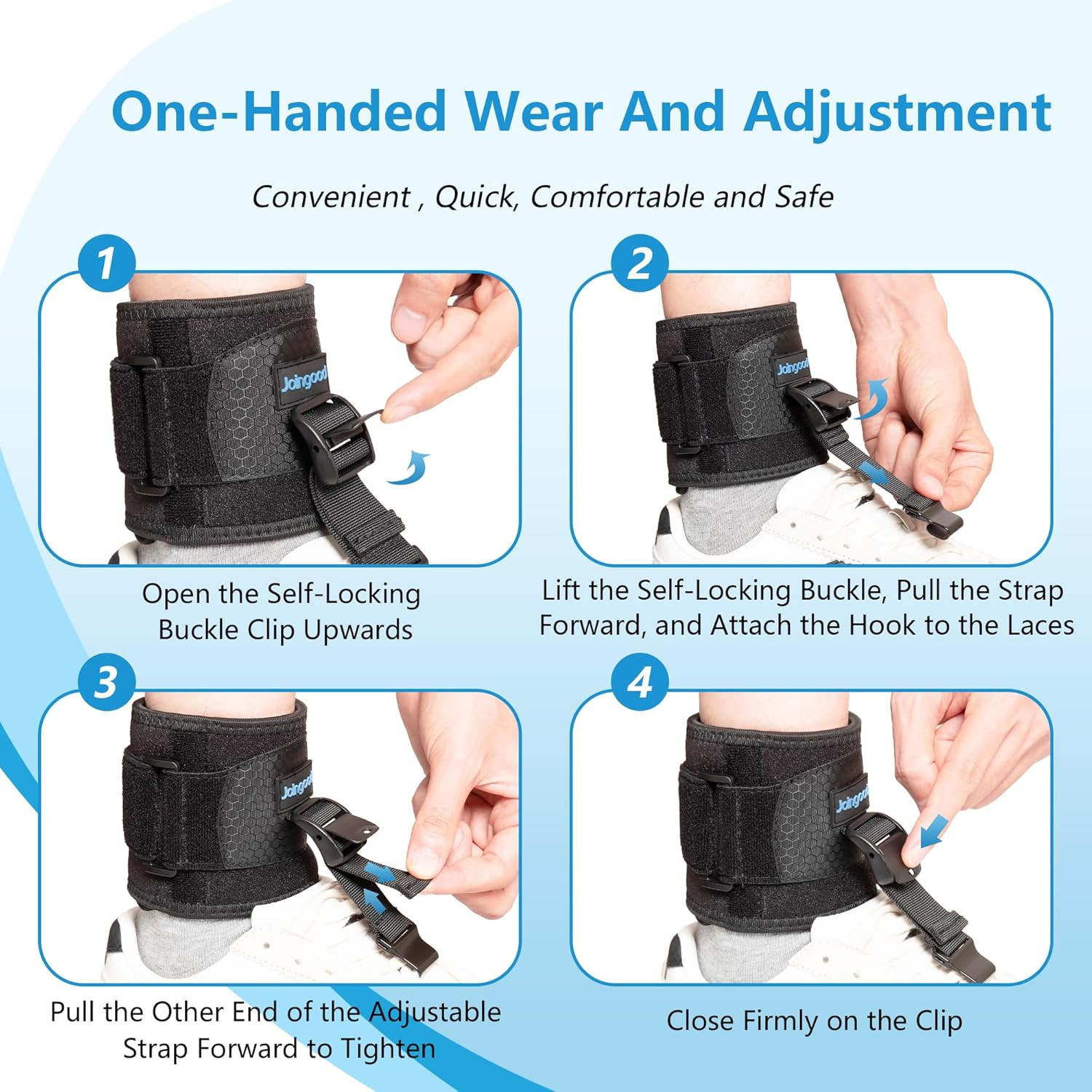 One-Handed Wear And Adjustment

Convenient , Quick, Comfortable and Safe

1

Joingood

Open the Self-Locking Buckle Clip Upwards

2

Joingood

Lift the Self-Locking Buckle, Pull the Strap Forward, and Attach the Hook to the Laces

3

Joingood

Pull the Other End of the Adjustable Strap Forward to Tighten

4

Joingood

Close Firmly on the Clip