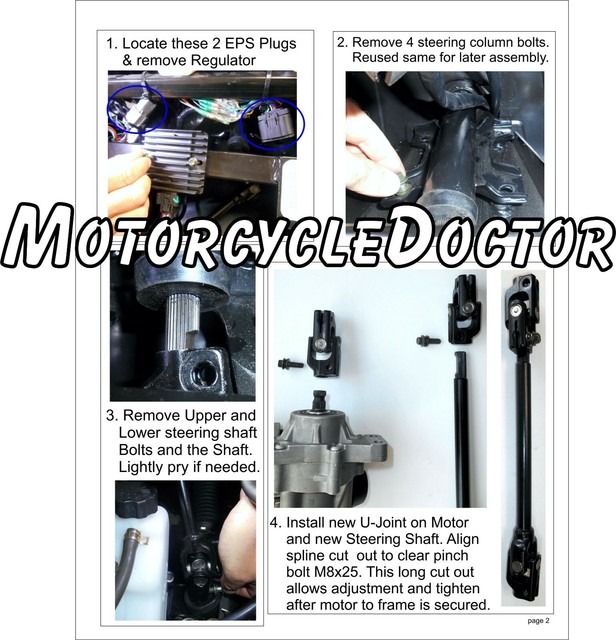 1. Locate these 2 EPS Plugs & remove Regulator

2. Remove 4 steering column bolts. Reused same for later assembly.

MotorcycleDoctor

3. Remove Upper and Lower steering shaft Bolts and the Shaft. Lightly pry if needed.

4. Install new U-Joint on Motor and new Steering Shaft. Align spline cut out to clear pinch bolt M8x25. This long cut out allows adjustment and tighten after motor to frame is secured.

page 2