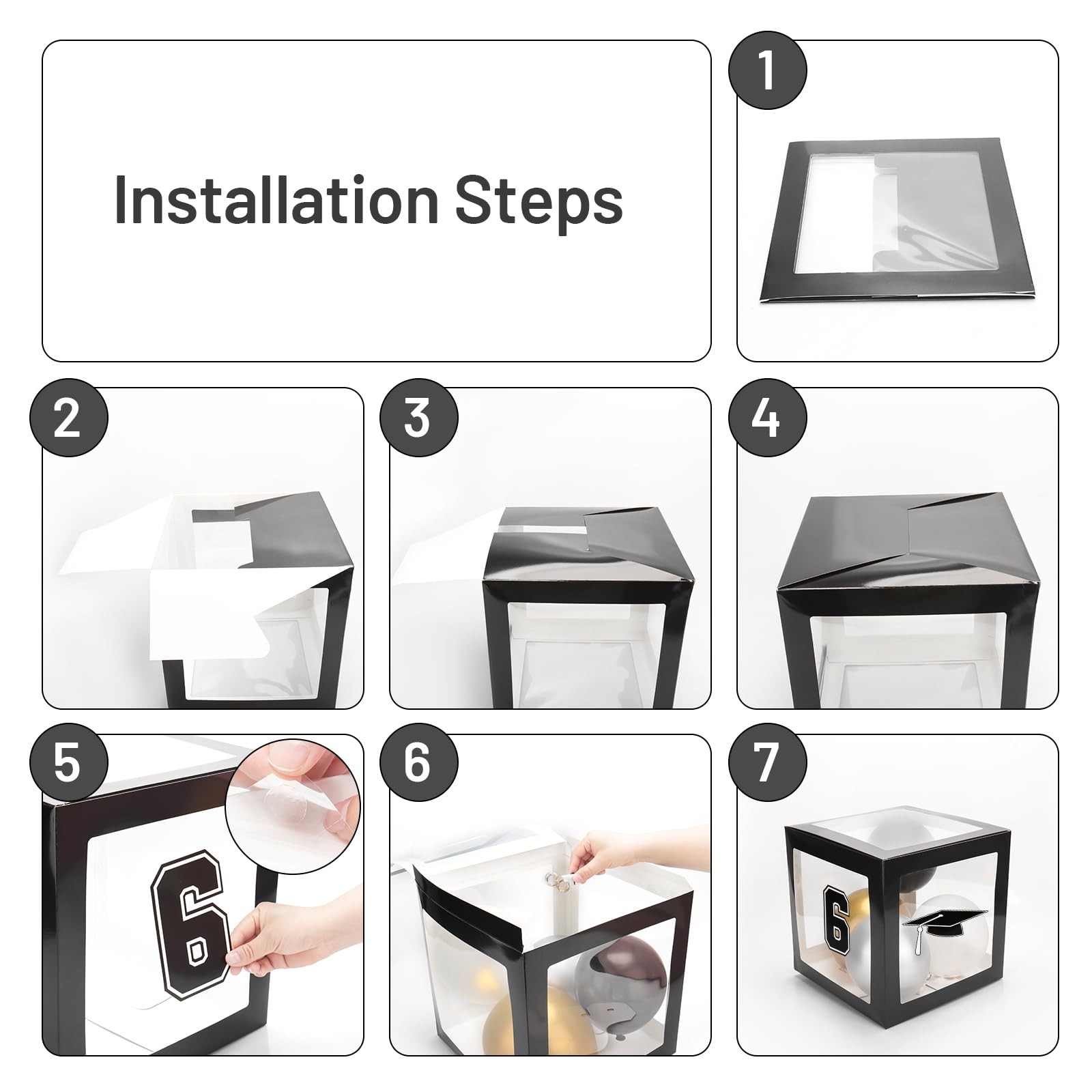 Installation Steps

1

2

3

4

5

6

6

7

6