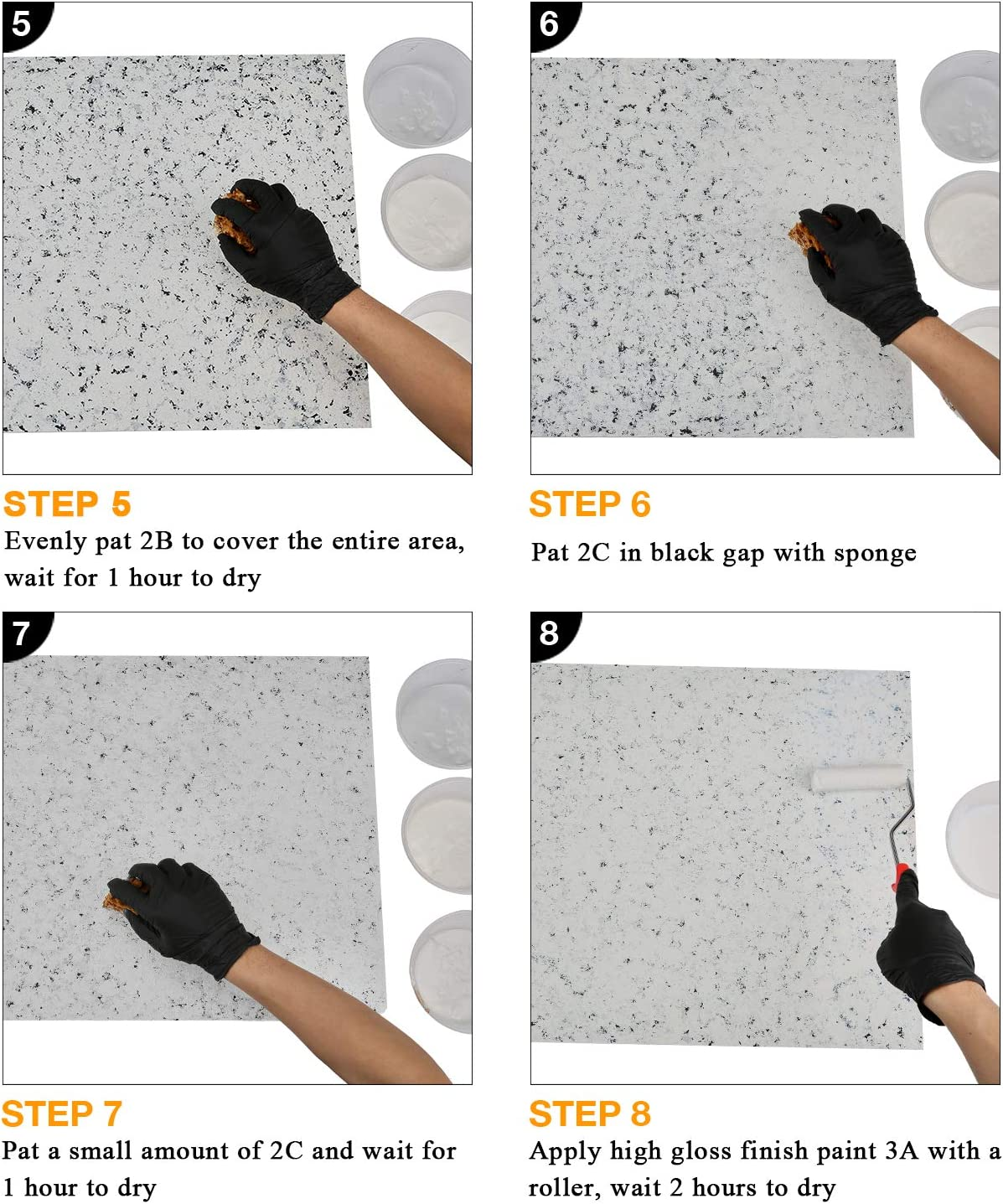 5

STEP 5
Evenly pat 2B to cover the entire area, wait for 1 hour to dry

6

STEP 6
Pat 2C in black gap with sponge

7

STEP 7
Pat a small amount of 2C and wait for 1 hour to dry

8

STEP 8
Apply high gloss finish paint 3A with a roller, wait 2 hours to dry