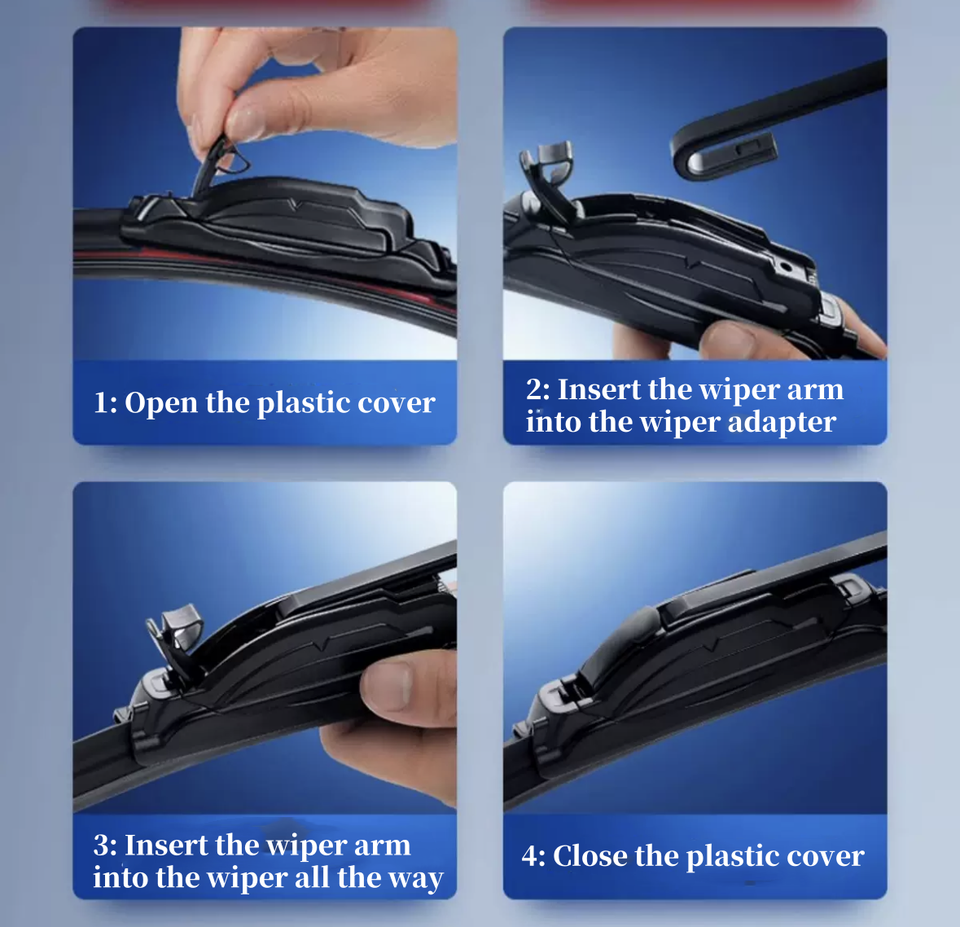 1: Open the plastic cover

2: Insert the wiper arm into the wiper adapter

3: Insert the wiper arm into the wiper all the way

4: Close the plastic cover