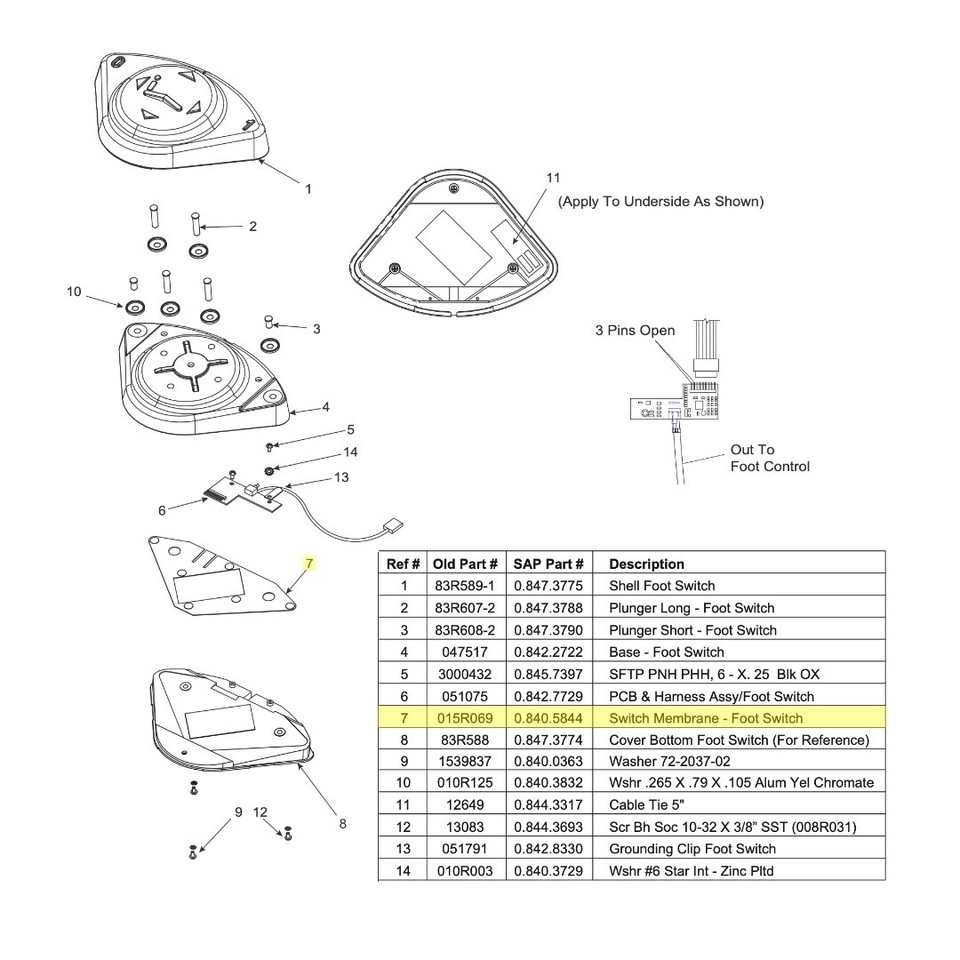 1

2

10

3

4

5

14

13

6

7

8

9

12

11
(Apply To Underside As Shown)

3 Pins Open

Out To
Foot Control

| Ref # | Old Part # | SAP Part # | Description |
|---|---|---|---|
| 1 | 83R589-1 | 0.847.3775 | Shell Foot Switch |
| 2 | 83R607-2 | 0.847.3788 | Plunger Long - Foot Switch |
| 3 | 83R608-2 | 0.847.3790 | Plunger Short - Foot Switch |
| 4 | 047517 | 0.842.2722 | Base - Foot Switch |
| 5 | 3000432 | 0.845.7397 | SFTP PNH PHH, 6 - X. 25 Blk OX |
| 6 | 051075 | 0.842.7729 | PCB & Harness Assy/Foot Switch |
| 7 | 015R069 | 0.840.5844 | Switch Membrane - Foot Switch |
| 8 | 83R588 | 0.847.3774 | Cover Bottom Foot Switch (For Reference) |
| 9 | 1539837 | 0.840.0363 | Washer 72-2037-02 |
| 10 | 010R125 | 0.840.3832 | Wshr .265 X .79 X .105 Alum Yel Chromate |
| 11 | 12649 | 0.844.3317 | Cable Tie 5" |
| 12 | 13083 | 0.844.3693 | Scr Bh Soc 10-32 X 3/8" SST (008R031) |
| 13 | 051791 | 0.842.8330 | Grounding Clip Foot Switch |
| 14 | 010R003 | 0.840.3729 | Wshr #6 Star Int - Zinc Pltd |