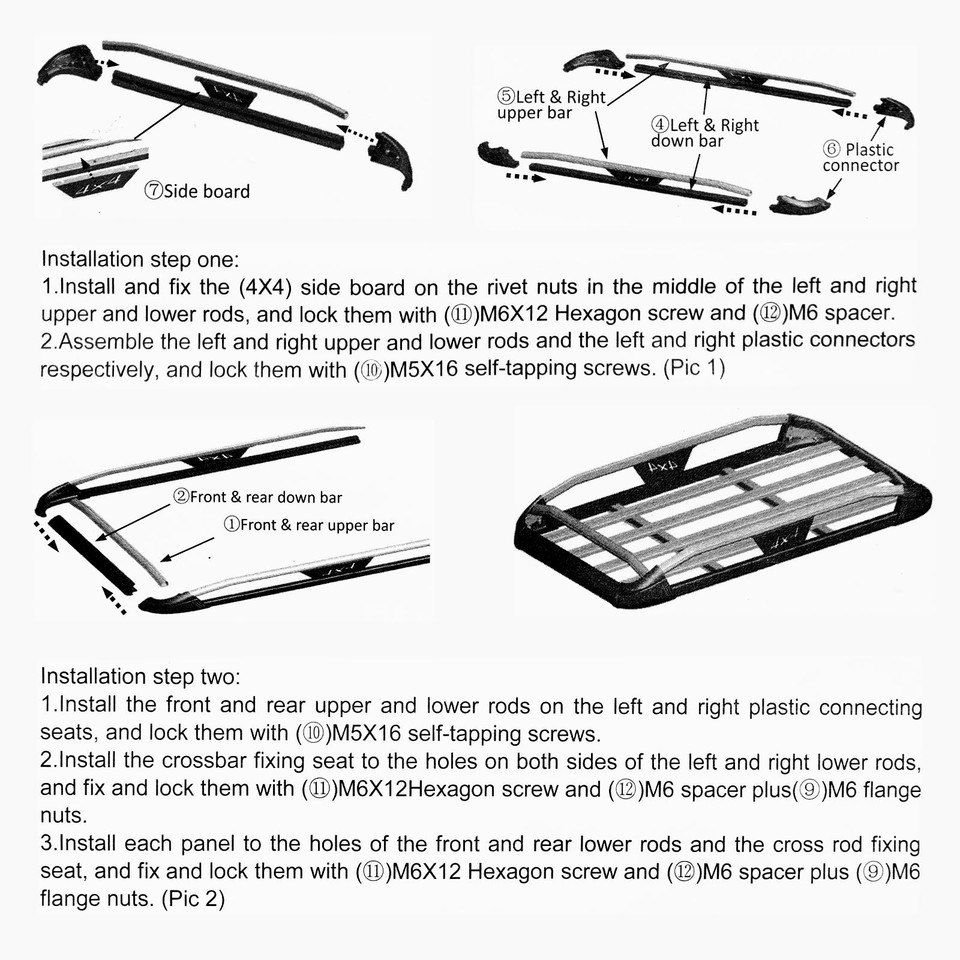 4X4

⑦Side board

⑤Left & Right upper bar

④Left & Right down bar

⑥ Plastic connector

Installation step one:
1.Install and fix the (4X4) side board on the rivet nuts in the middle of the left and right upper and lower rods, and lock them with (⑪)M6X12 Hexagon screw and (⑫)M6 spacer.
2.Assemble the left and right upper and lower rods and the left and right plastic connectors respectively, and lock them with (⑩)M5X16 self-tapping screws. (Pic 1)

②Front & rear down bar

①Front & rear upper bar

4X4

4X4

Installation step two:
1.Install the front and rear upper and lower rods on the left and right plastic connecting seats, and lock them with (⑩)M5X16 self-tapping screws.
2.Install the crossbar fixing seat to the holes on both sides of the left and right lower rods, and fix and lock them with (⑪)M6X12Hexagon screw and (⑫)M6 spacer plus(⑨)M6 flange nuts.
3.Install each panel to the holes of the front and rear lower rods and the cross rod fixing seat, and fix and lock them with (⑪)M6X12 Hexagon screw and (⑫)M6 spacer plus (⑨)M6 flange nuts. (Pic 2)