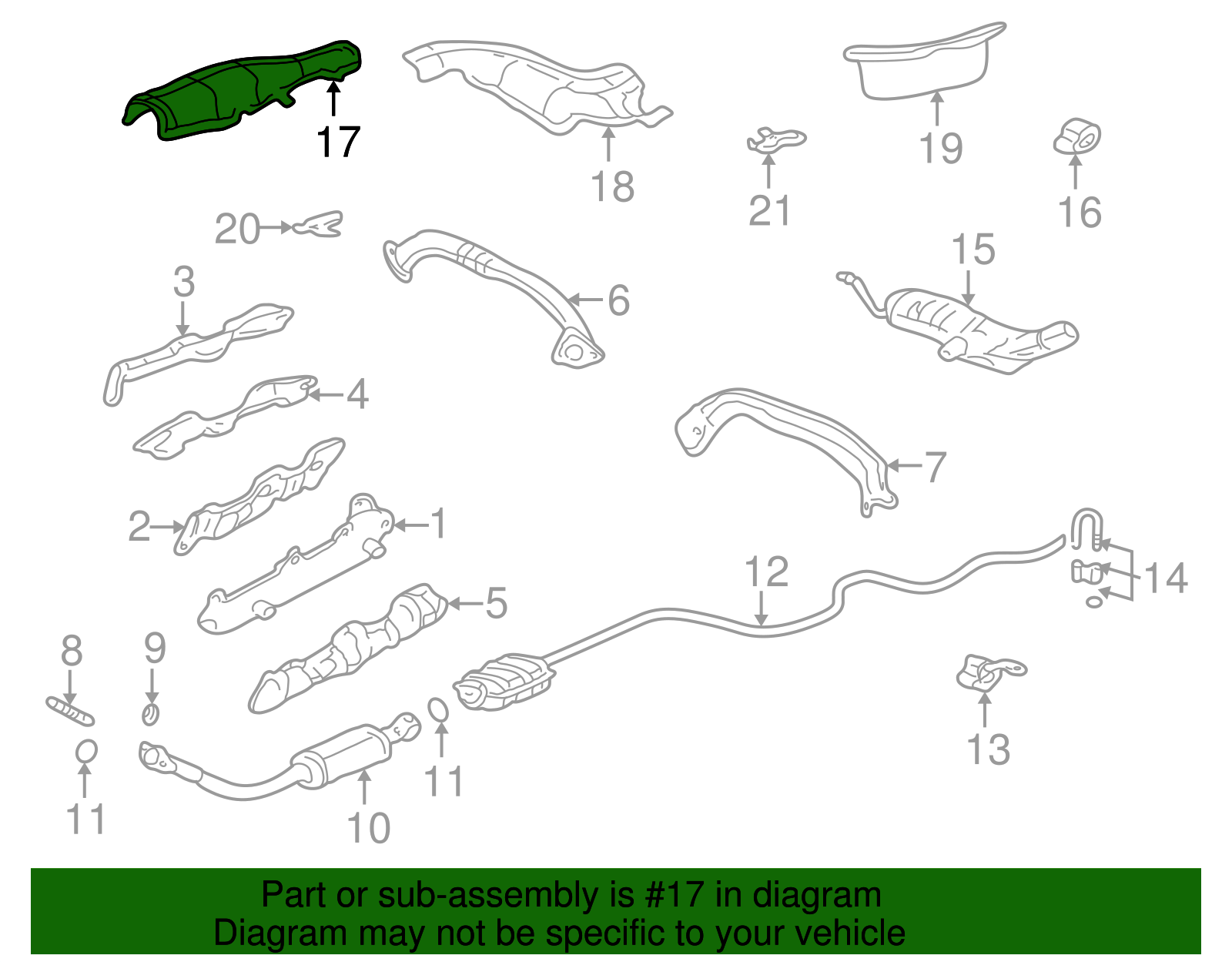 17
18
19
21
16
20
3
6
15
4
7
2
1
5
12
14
8
9
13
11
10
11

Part or sub-assembly is #17 in diagram
Diagram may not be specific to your vehicle