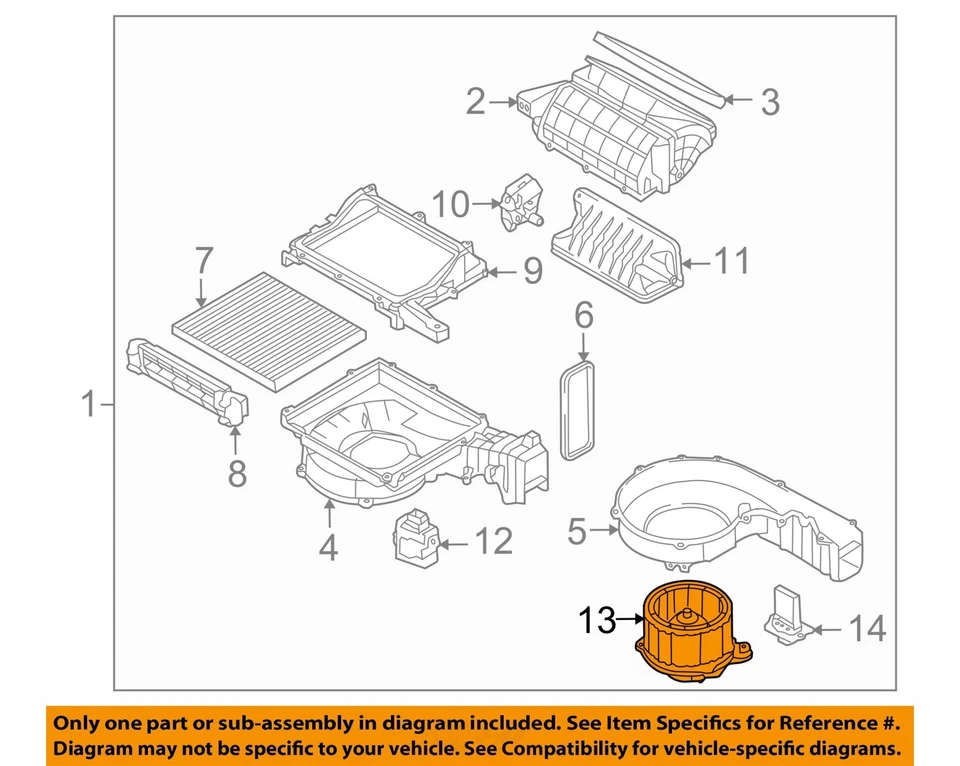 2
3
10
7
9
11
6
1
8
4
12
5
13
14

Only one part or sub-assembly in diagram included. See Item Specifics for Reference #.
Diagram may not be specific to your vehicle. See Compatibility for vehicle-specific diagrams.