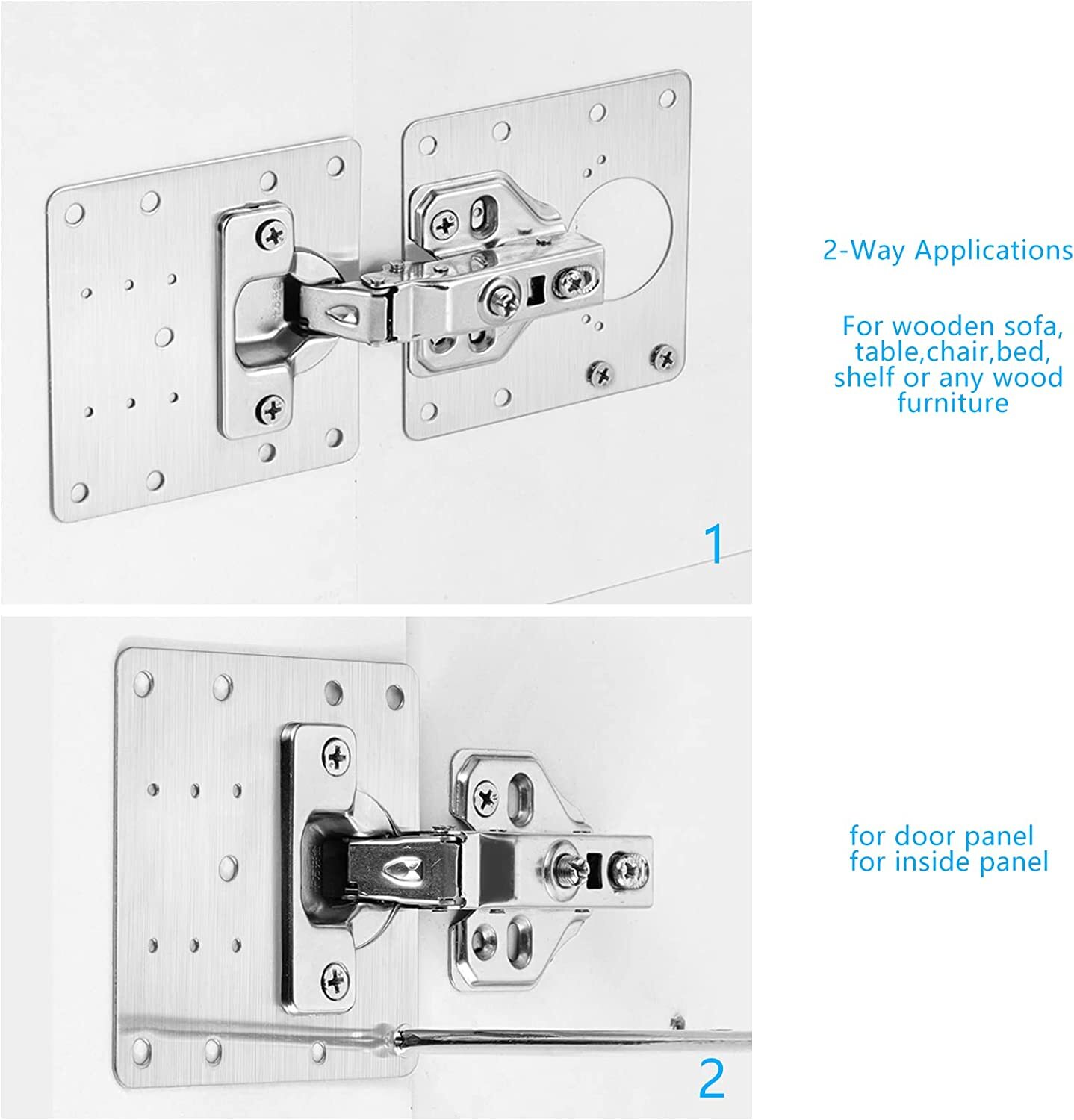 2-Way Applications

For wooden sofa, table,chair,bed, shelf or any wood furniture

1

for door panel
for inside panel

2