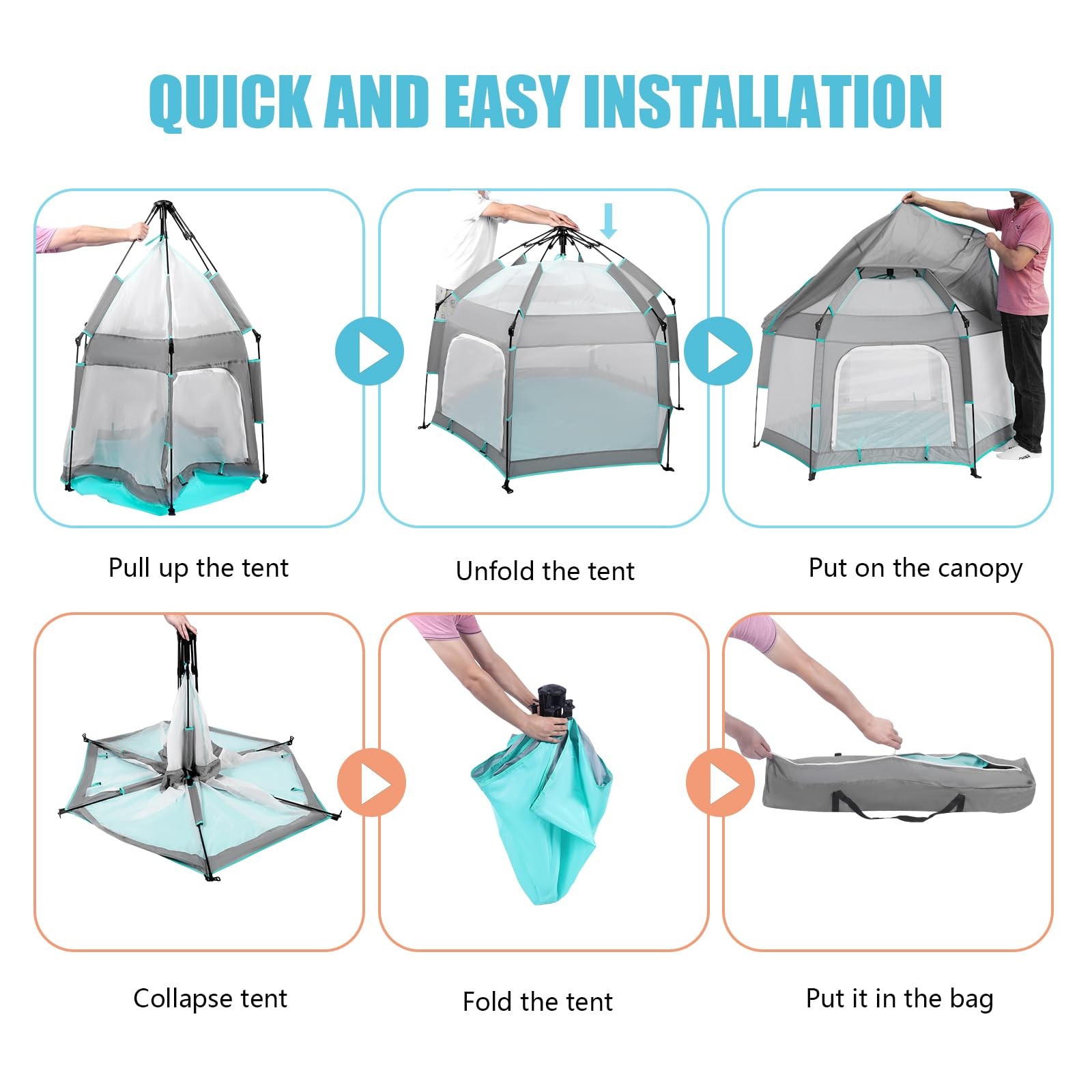 QUICK AND EASY INSTALLATION

Pull up the tent

Unfold the tent

Put on the canopy

Collapse tent

Fold the tent

Put it in the bag