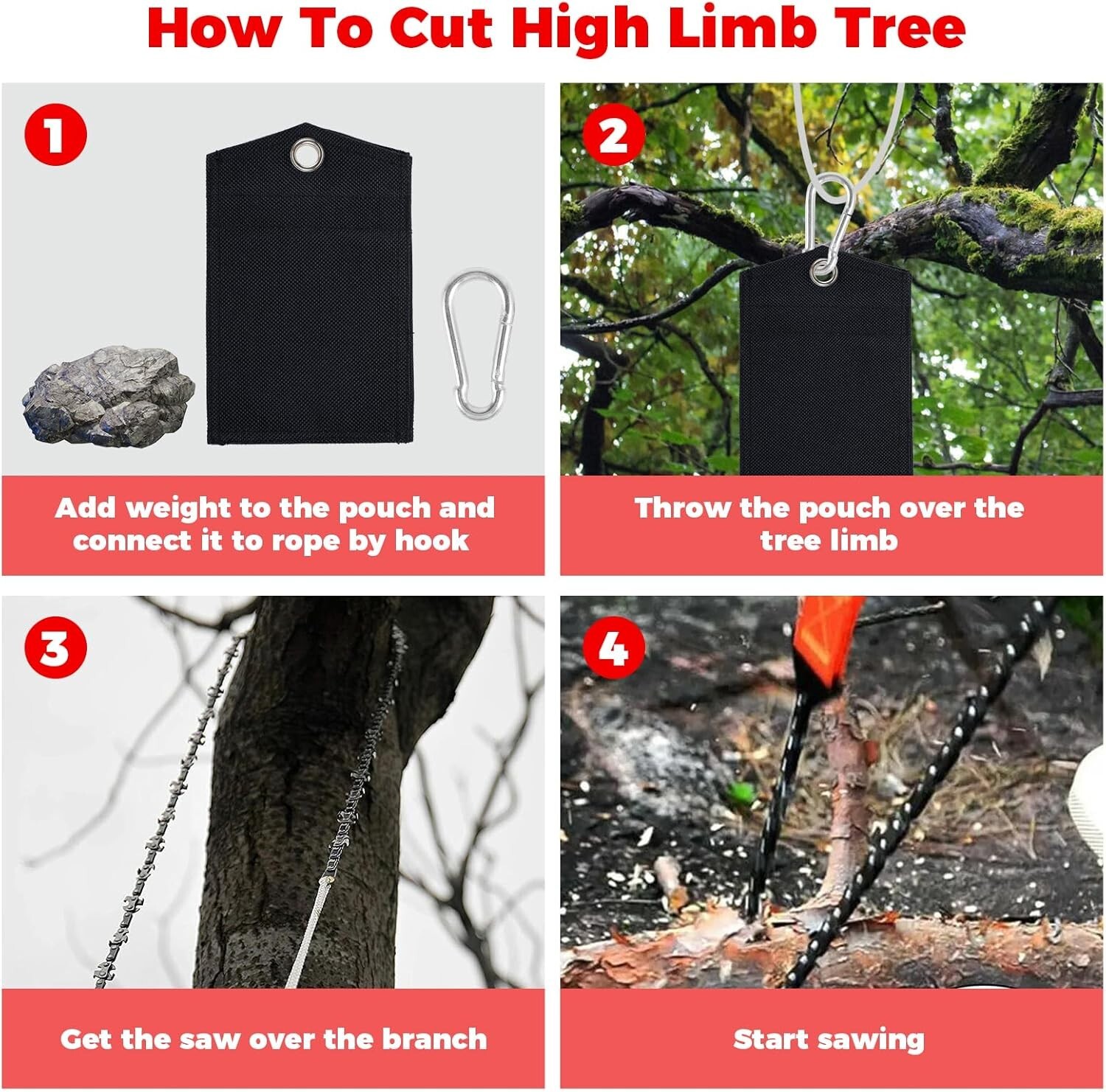 How To Cut High Limb Tree

1

Add weight to the pouch and connect it to rope by hook

2

Throw the pouch over the tree limb

3

Get the saw over the branch

4

Start sawing