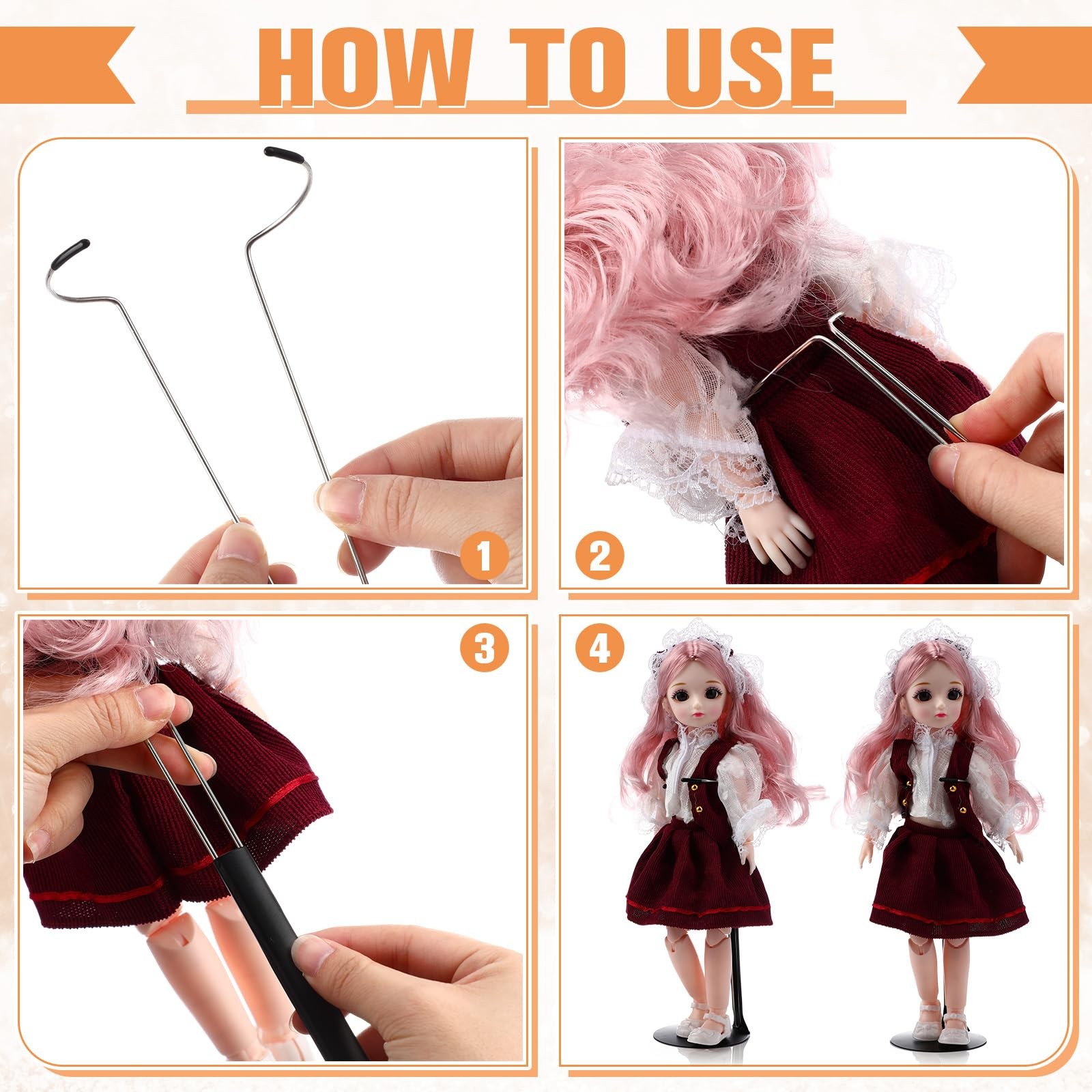 HOW TO USE

1

2

3

4