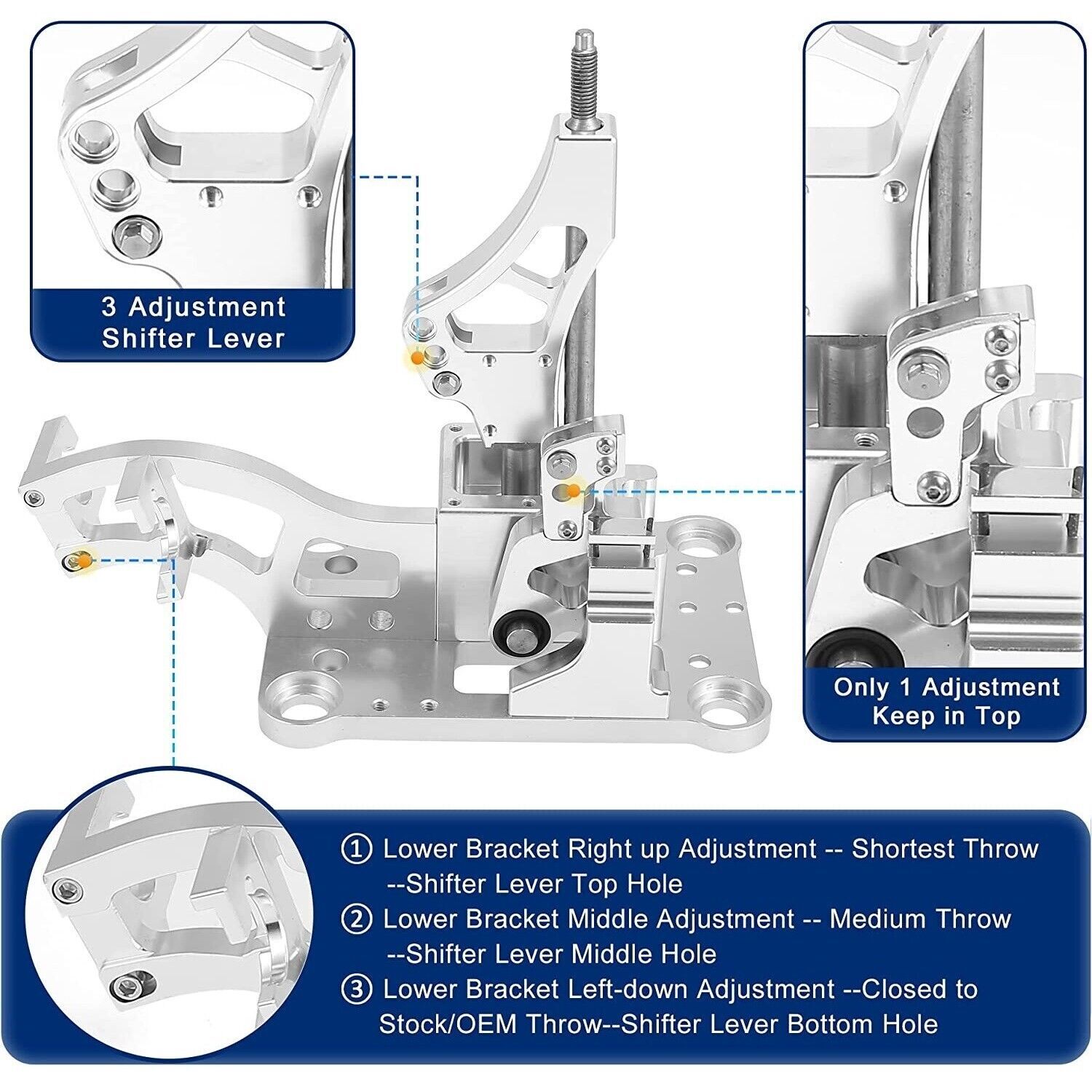 3 Adjustment
Shifter Lever

Only 1 Adjustment
Keep in Top

① Lower Bracket Right up Adjustment -- Shortest Throw --Shifter Lever Top Hole

② Lower Bracket Middle Adjustment -- Medium Throw --Shifter Lever Middle Hole

③ Lower Bracket Left-down Adjustment --Closed to Stock/OEM Throw--Shifter Lever Bottom Hole