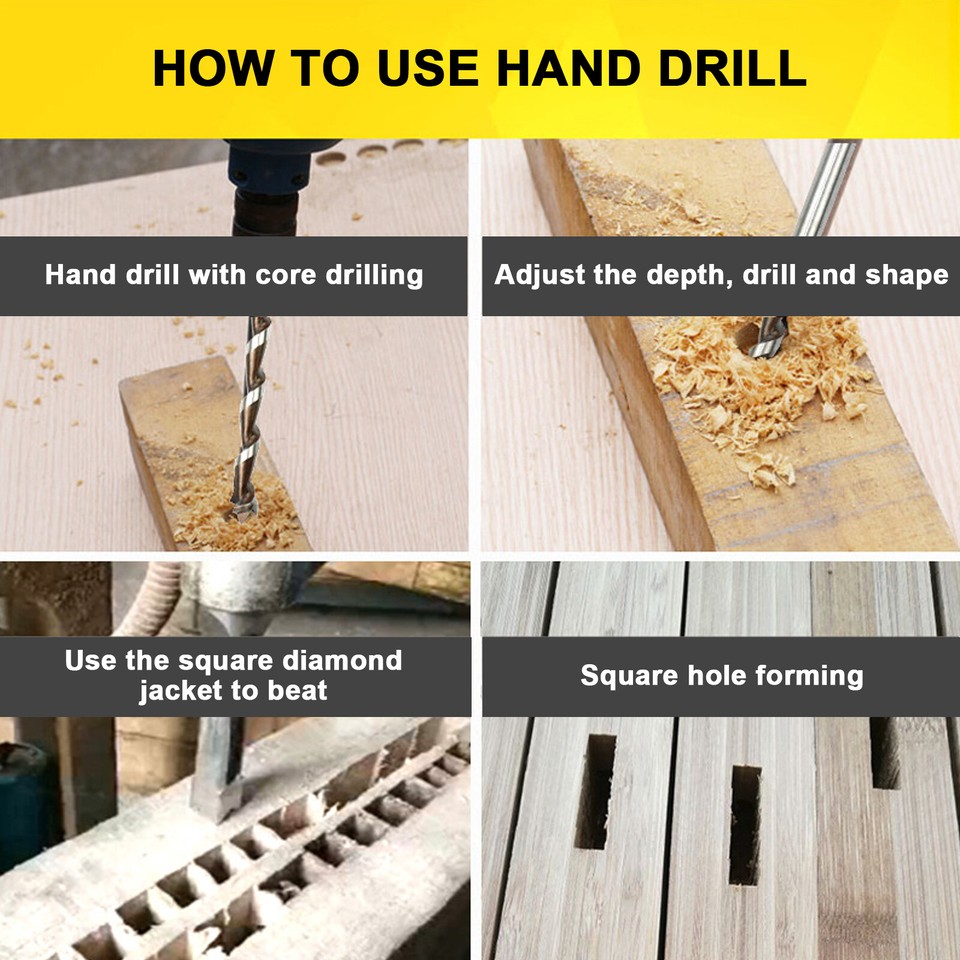 HOW TO USE HAND DRILL

Hand drill with core drilling

Adjust the depth, drill and shape

Use the square diamond jacket to beat

Square hole forming