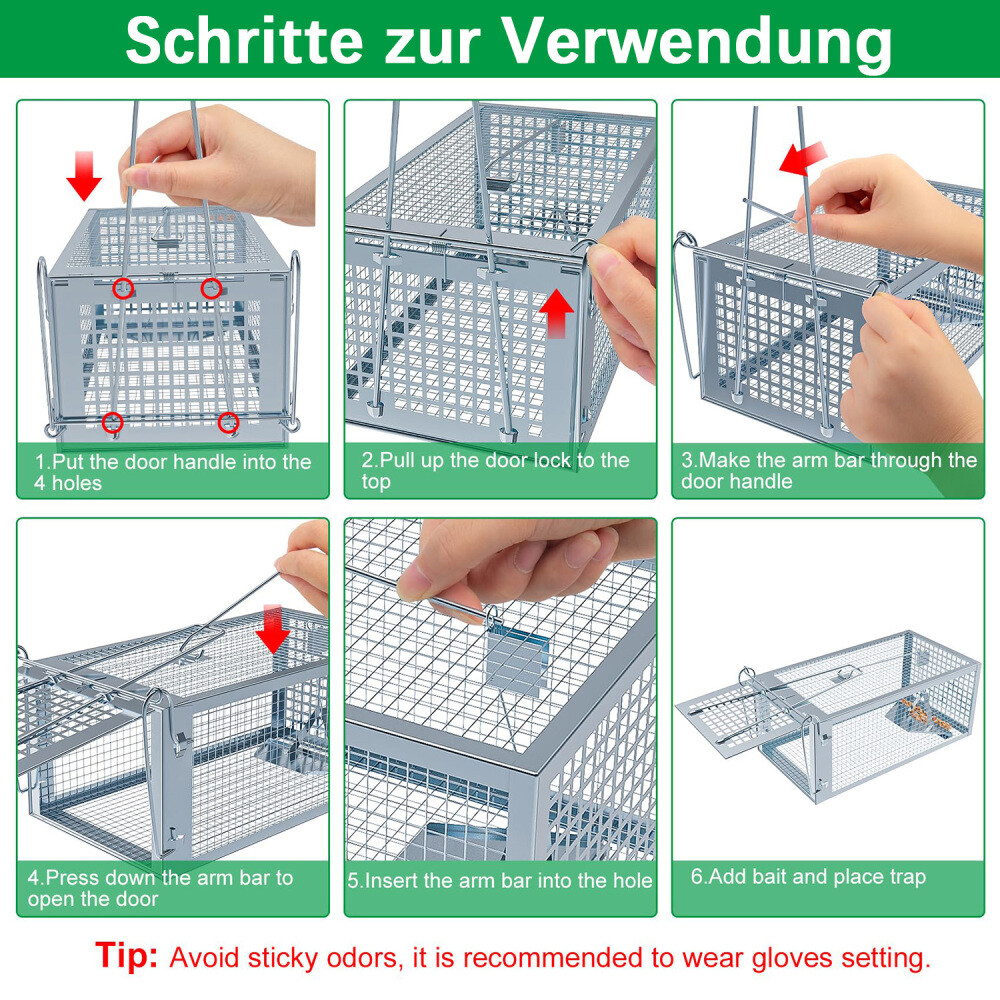 Schritte zur Verwendung

1.Put the door handle into the 4 holes

2.Pull up the door lock to the top

3.Make the arm bar through the door handle

4.Press down the arm bar to open the door

5.Insert the arm bar into the hole

6.Add bait and place trap

Tip: Avoid sticky odors, it is recommended to wear gloves setting.