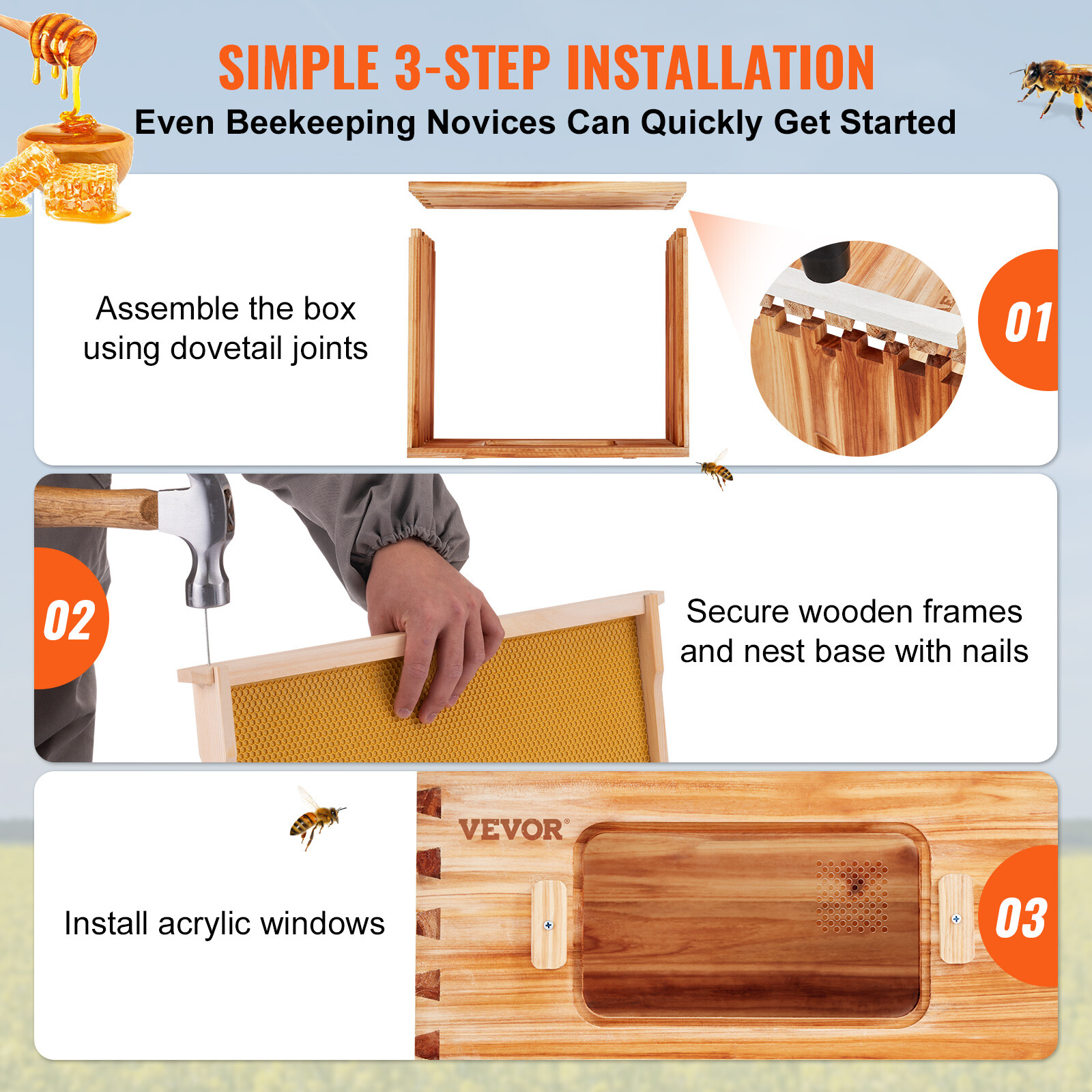 SIMPLE 3-STEP INSTALLATION
Even Beekeeping Novices Can Quickly Get Started

Assemble the box using dovetail joints

01

02

Secure wooden frames and nest base with nails

Install acrylic windows

VEVOR®

03