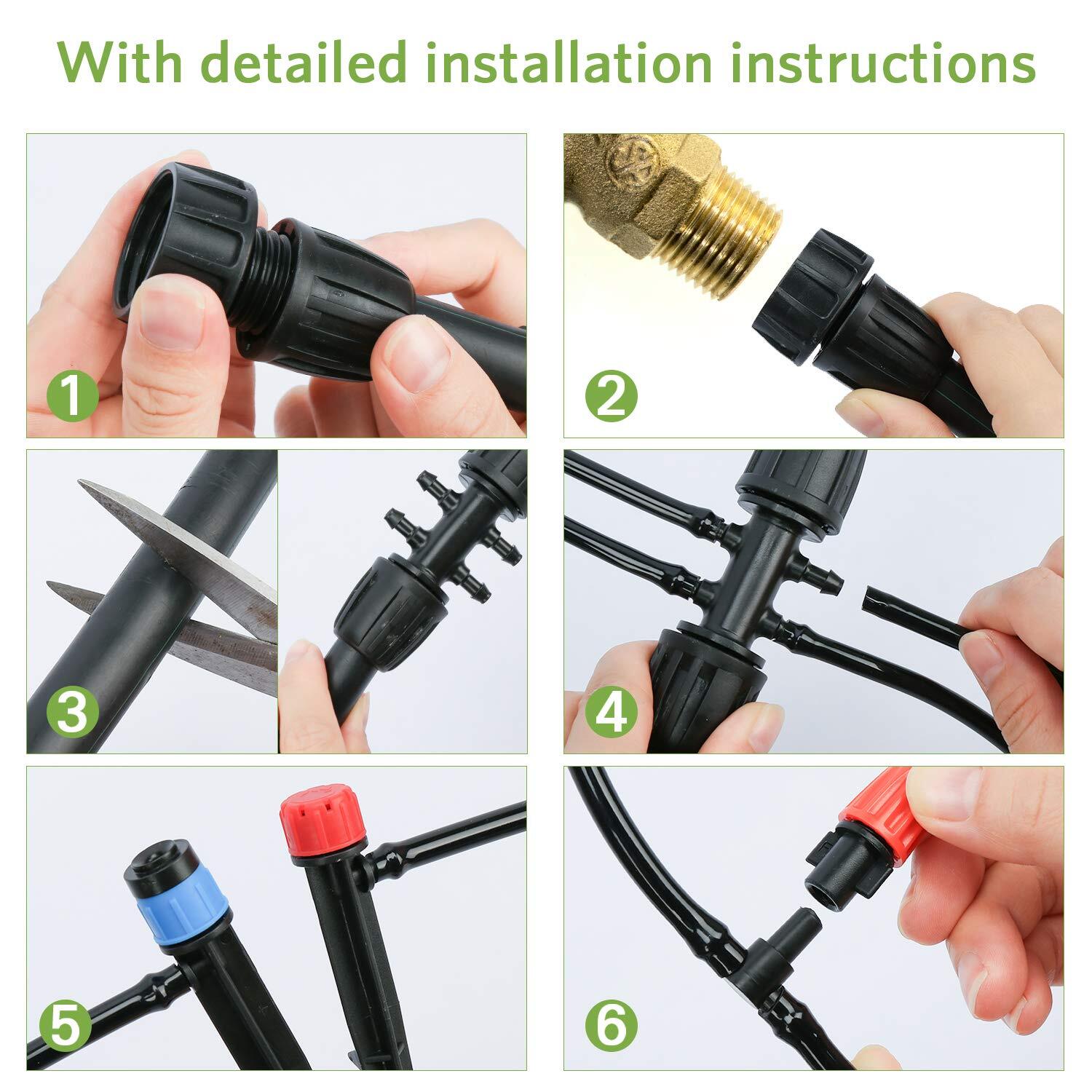 With detailed installation instructions

1

2

3

4

5

6