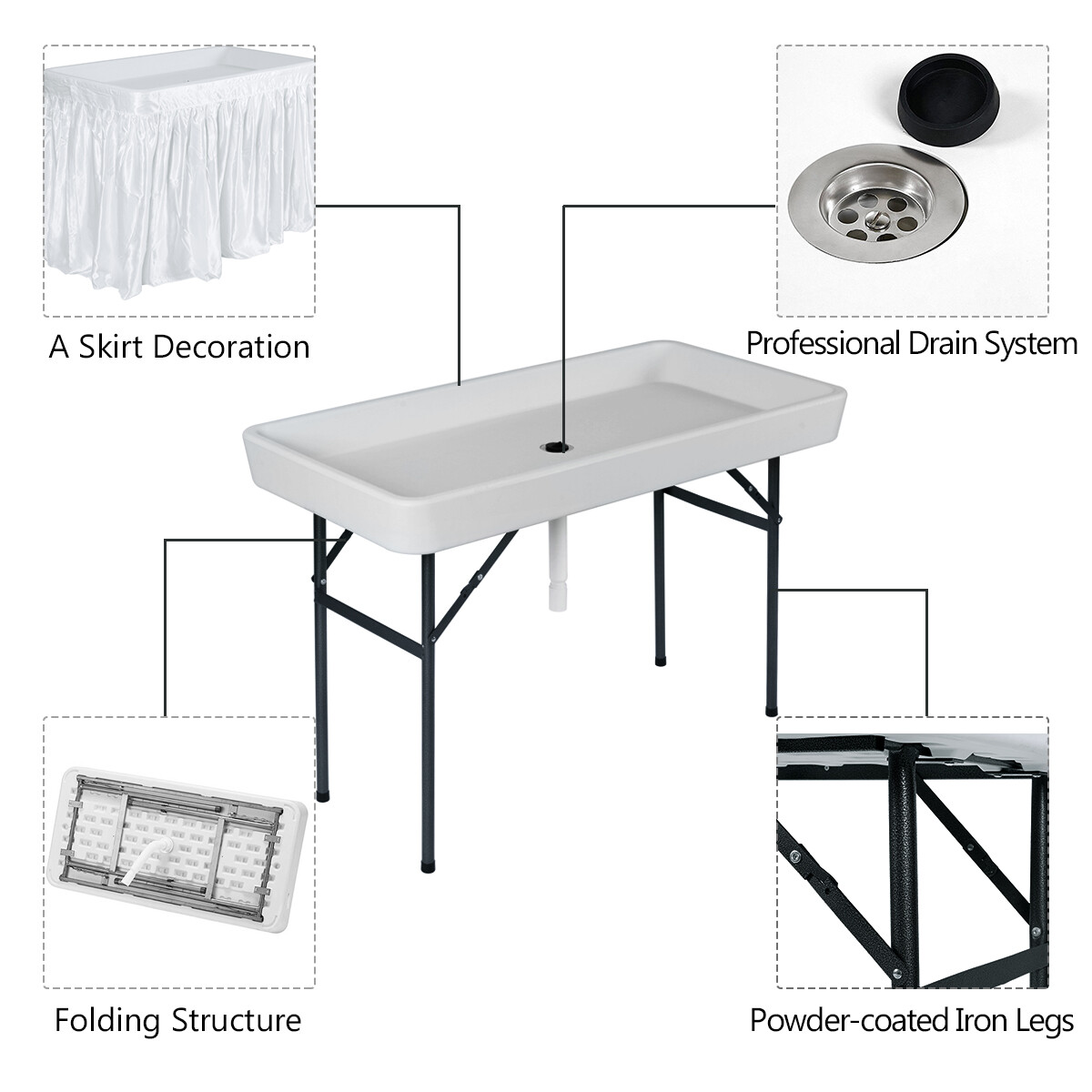 A Skirt Decoration

Professional Drain System

Folding Structure

Powder-coated Iron Legs