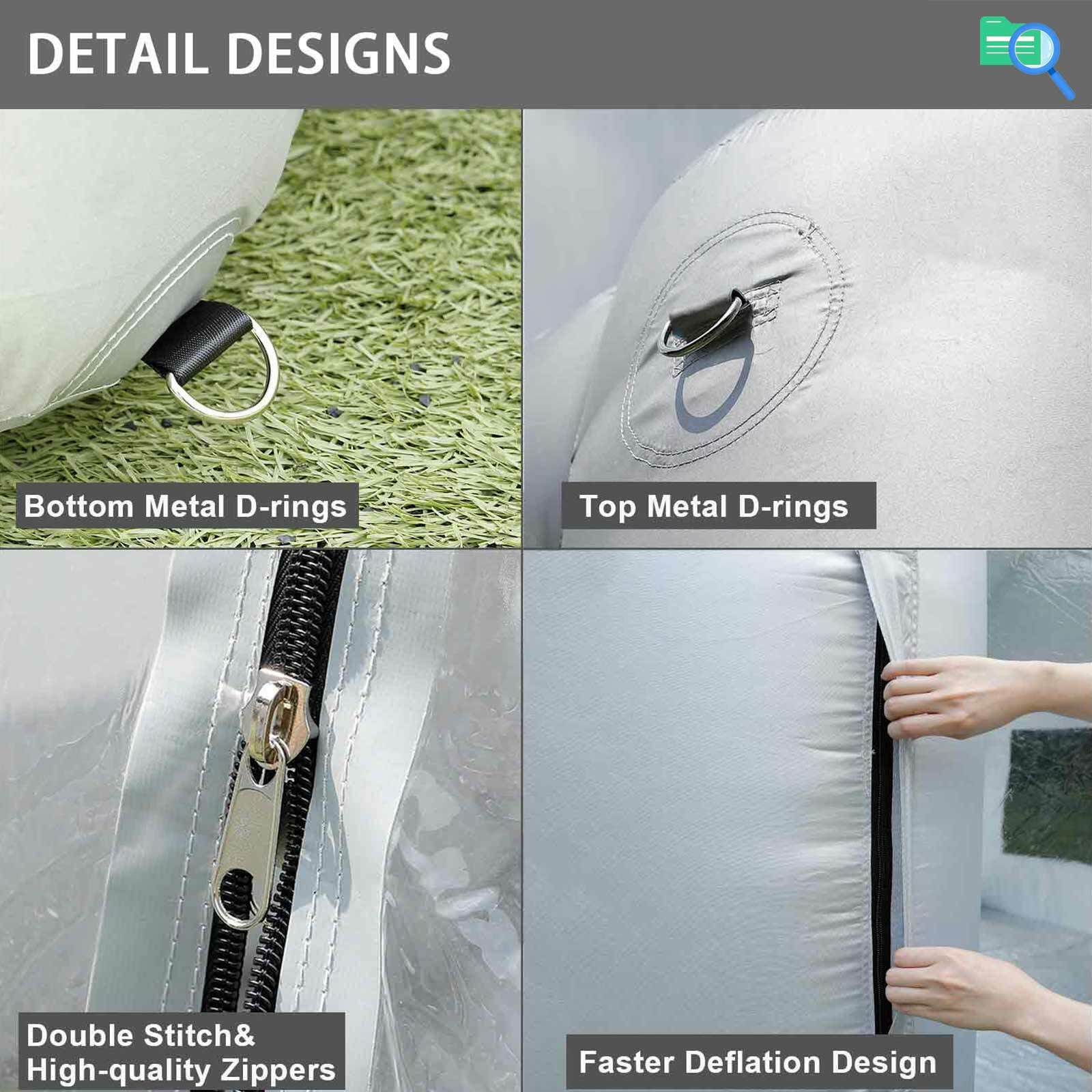 DETAIL DESIGNS

Bottom Metal D-rings

Top Metal D-rings

Double Stitch&
High-quality Zippers

Faster Deflation Design