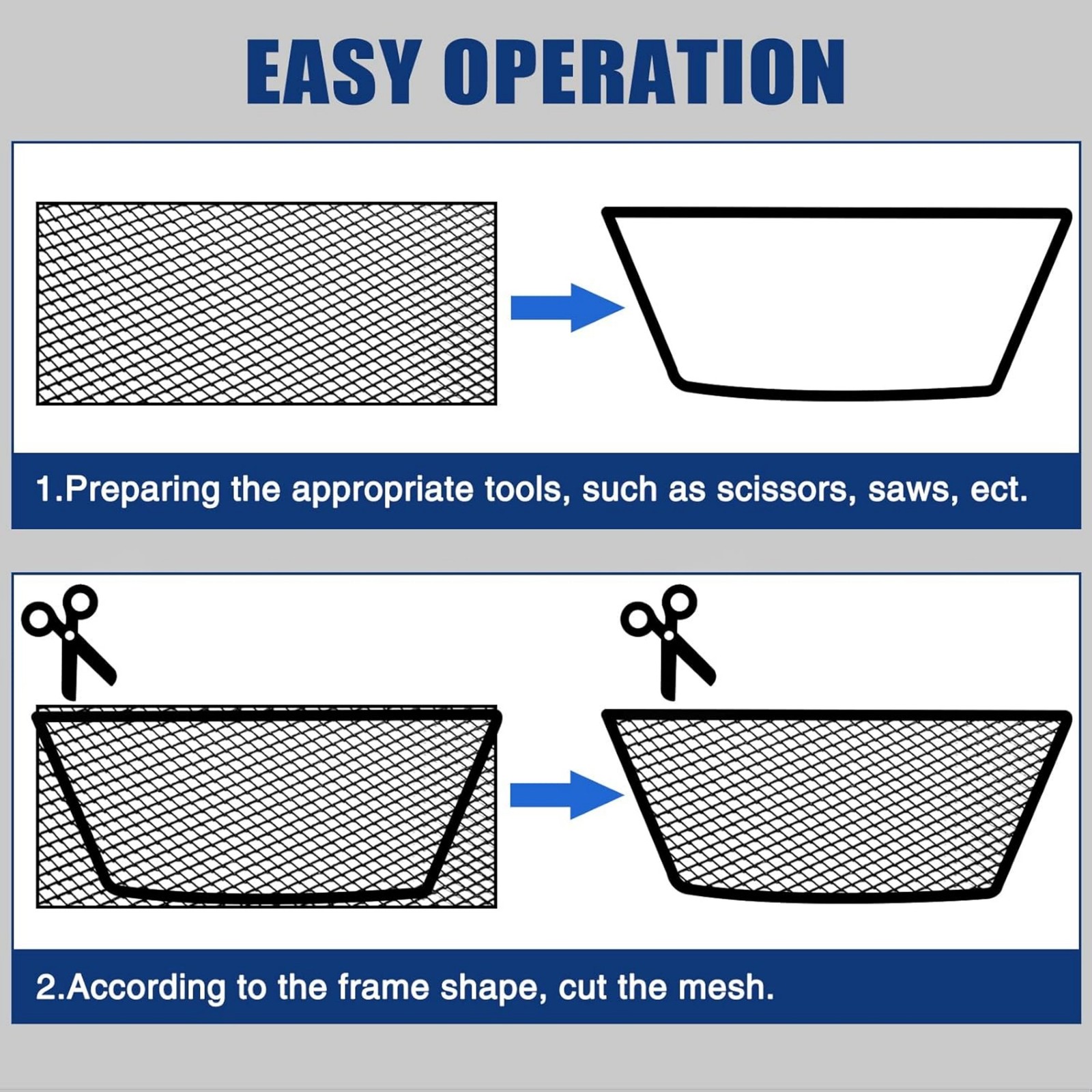 EASY OPERATION

1.Preparing the appropriate tools, such as scissors, saws, ect.

2.According to the frame shape, cut the mesh.