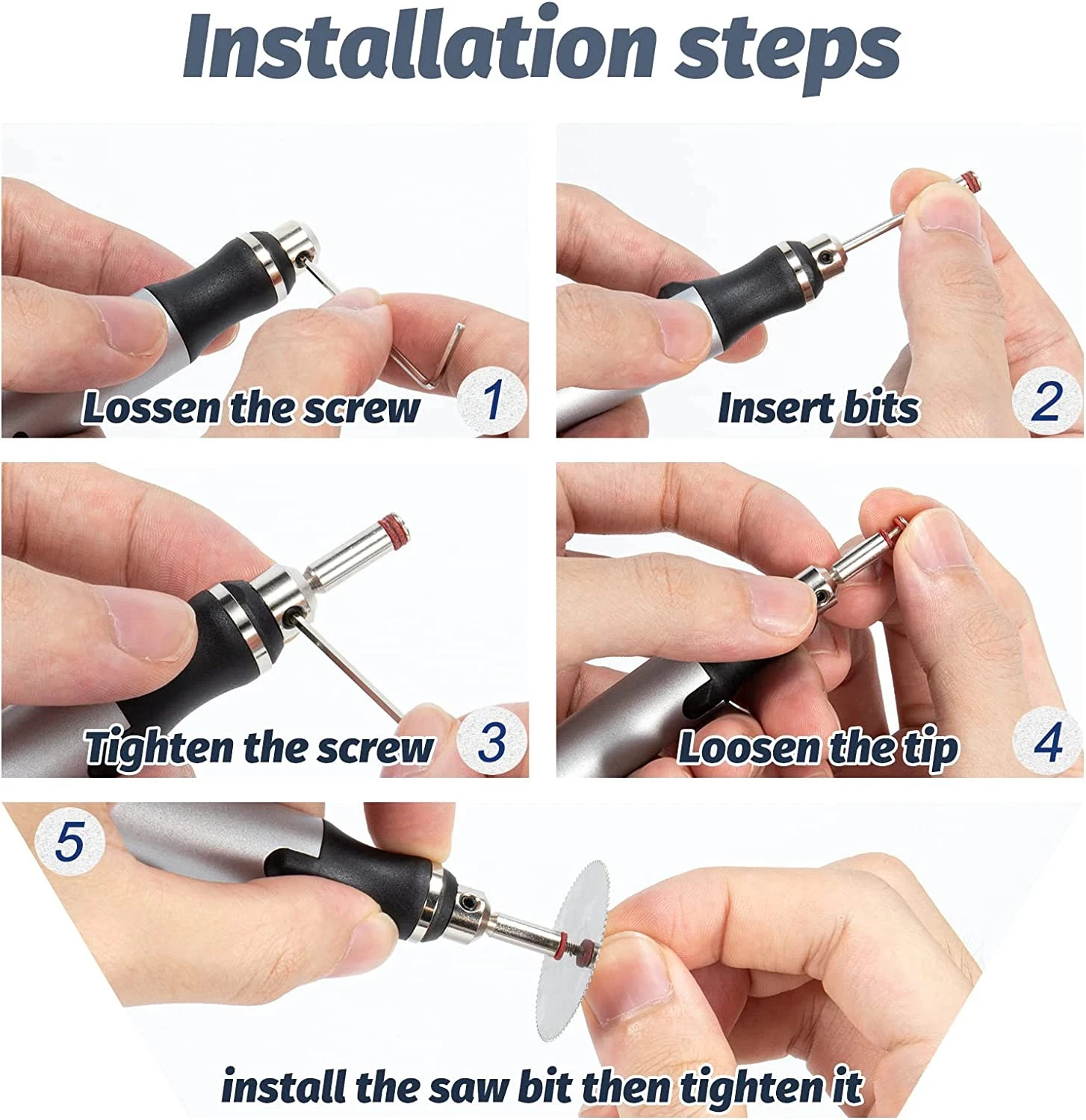 Installation steps

Lossen the screw 1

Insert bits 2

Tighten the screw 3

Loosen the tip 4

5

install the saw bit then tighten it