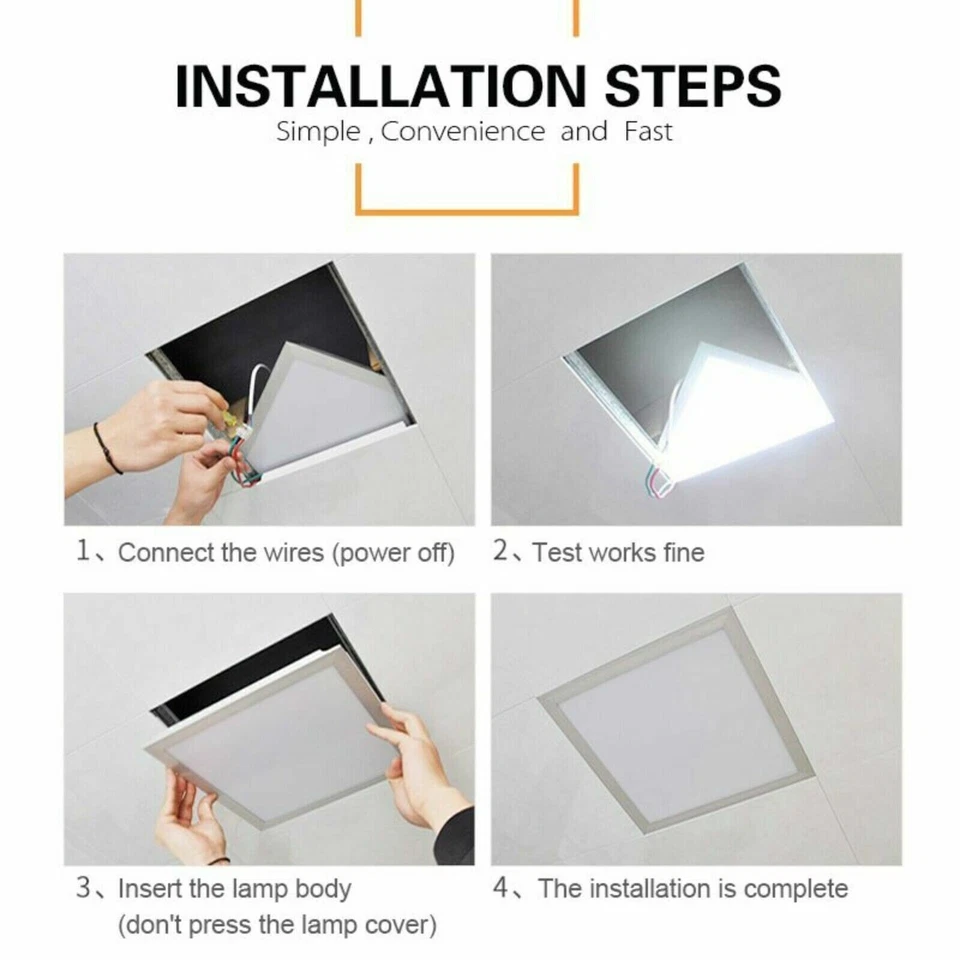 INSTALLATION STEPS
Simple , Convenience and Fast

1、Connect the wires (power off)

2、Test works fine

3、Insert the lamp body
(don't press the lamp cover)

4、The installation is complete