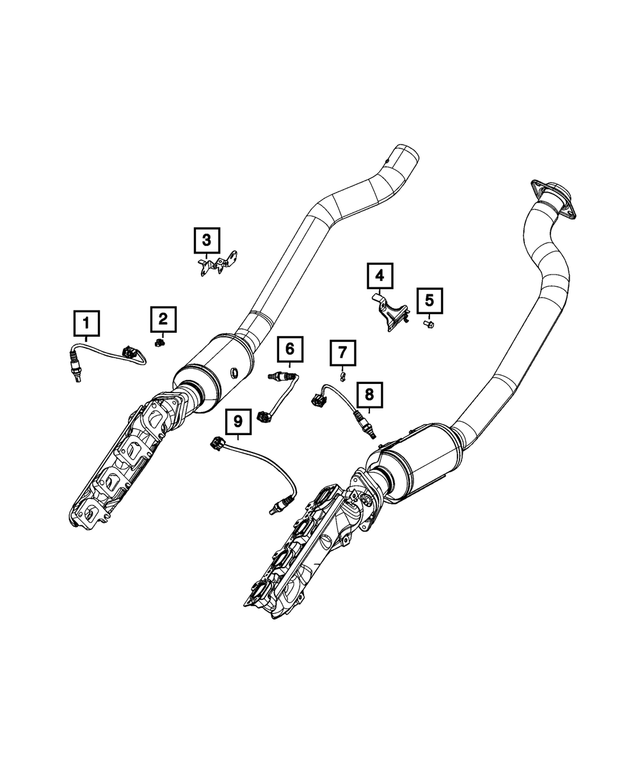 3
4
5
1
2
6
7
8
9