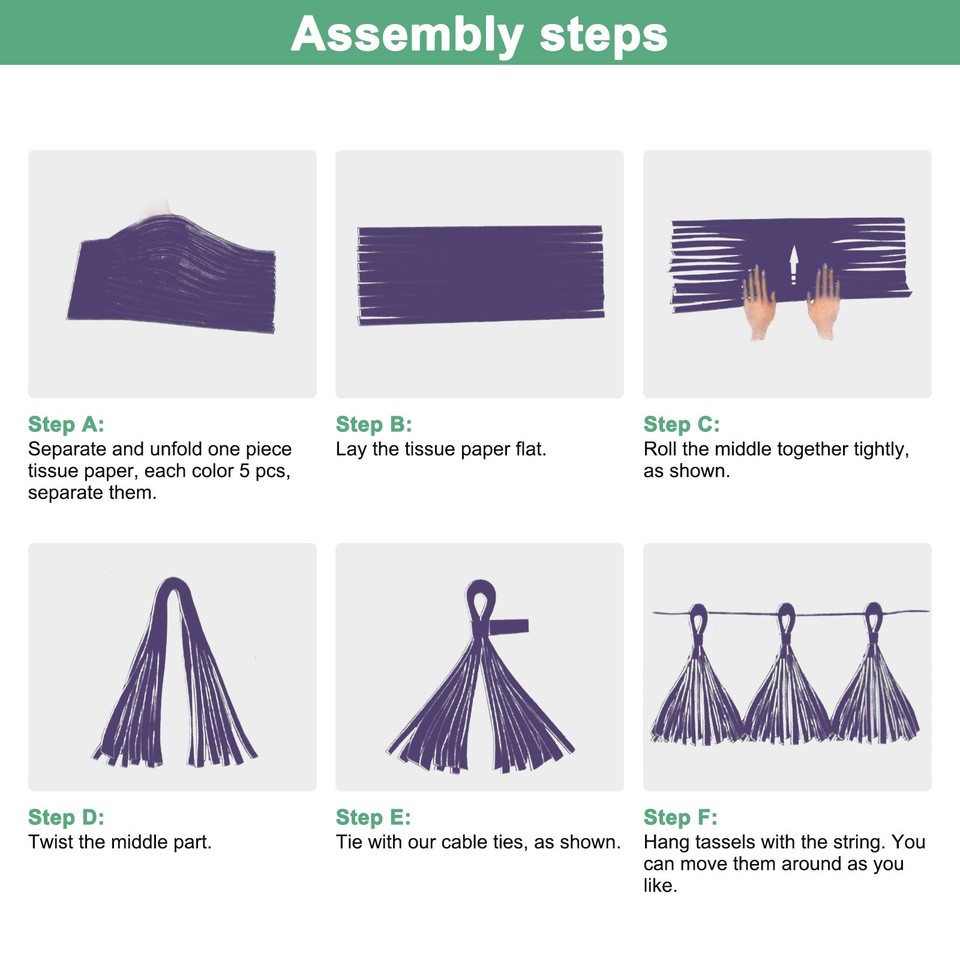 Assembly steps

Step A:
Separate and unfold one piece tissue paper, each color 5 pcs, separate them.

Step B:
Lay the tissue paper flat.

Step C:
Roll the middle together tightly, as shown.

Step D:
Twist the middle part.

Step E:
Tie with our cable ties, as shown.

Step F:
Hang tassels with the string. You can move them around as you like.