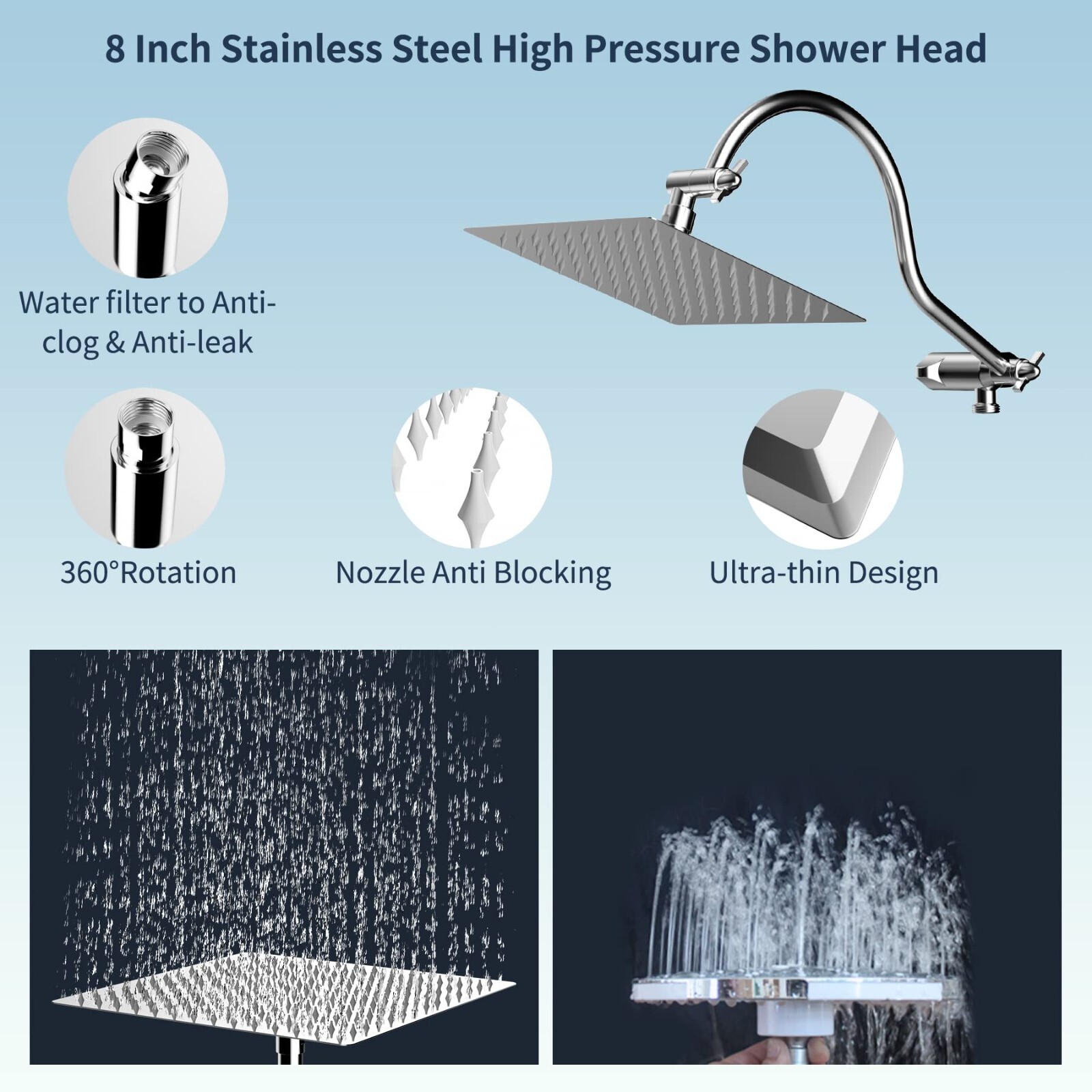 8 Inch Stainless Steel High Pressure Shower Head

Water filter to Anti-clog & Anti-leak

360°Rotation

Nozzle Anti Blocking

Ultra-thin Design