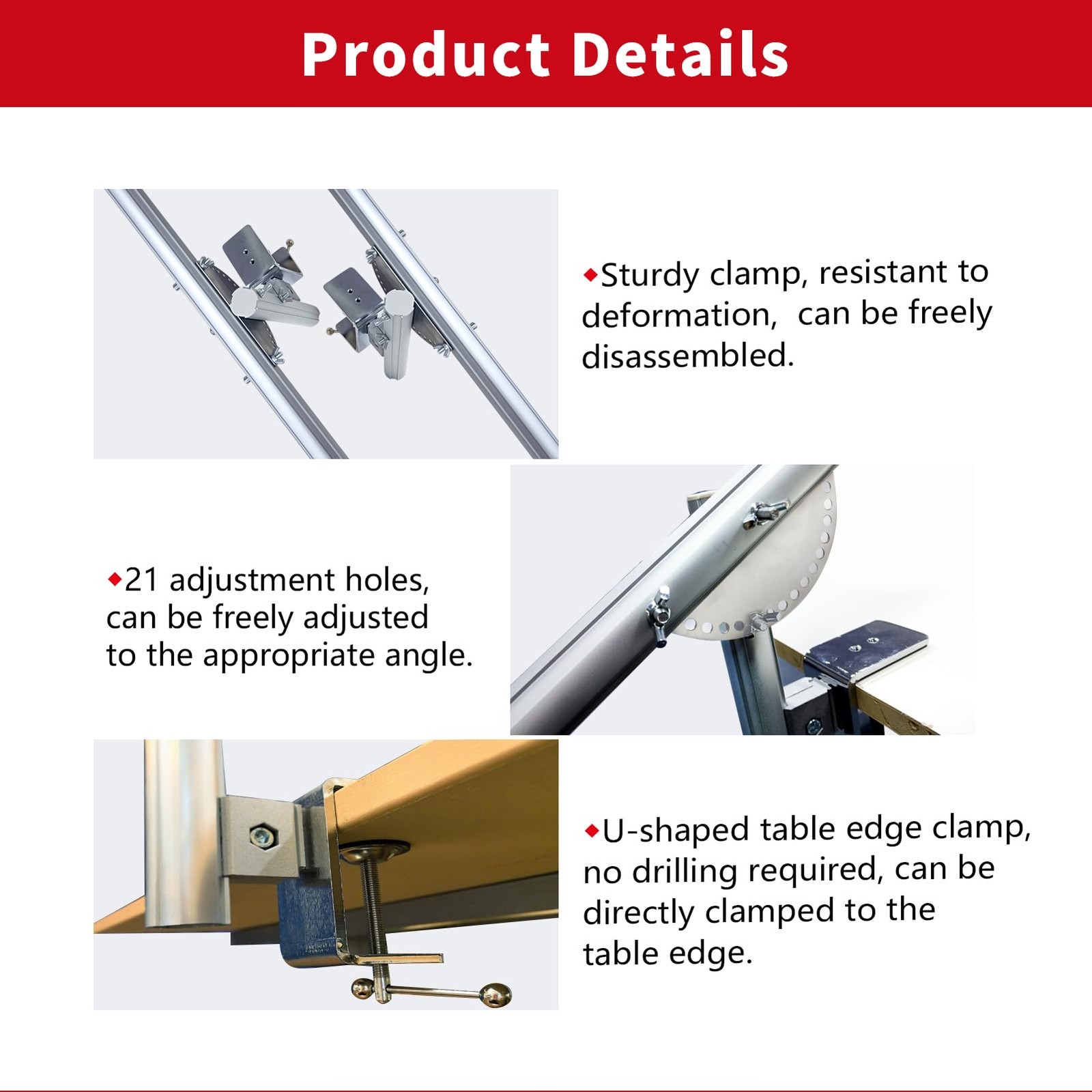 Product Details

◆Sturdy clamp, resistant to deformation, can be freely disassembled.

◆21 adjustment holes, can be freely adjusted to the appropriate angle.

◆U-shaped table edge clamp, no drilling required, can be directly clamped to the table edge.