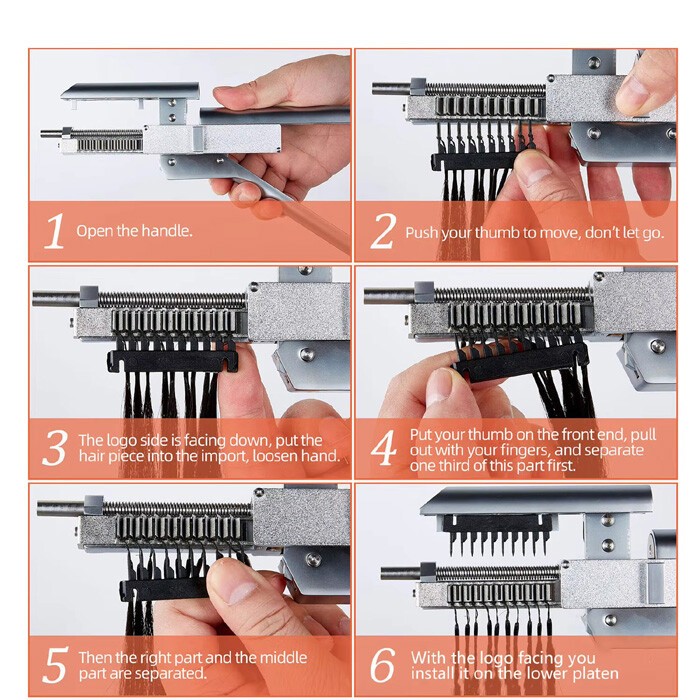 1 Open the handle.

2 Push your thumb to move, don't let go.

3 The logo side is facing down, put the hair piece into the import, loosen hand.

4 Put your thumb on the front end, pull out with your fingers, and separate one third of this part first.

5 Then the right part and the middle part are separated.

6 With the logo facing you install it on the lower platen