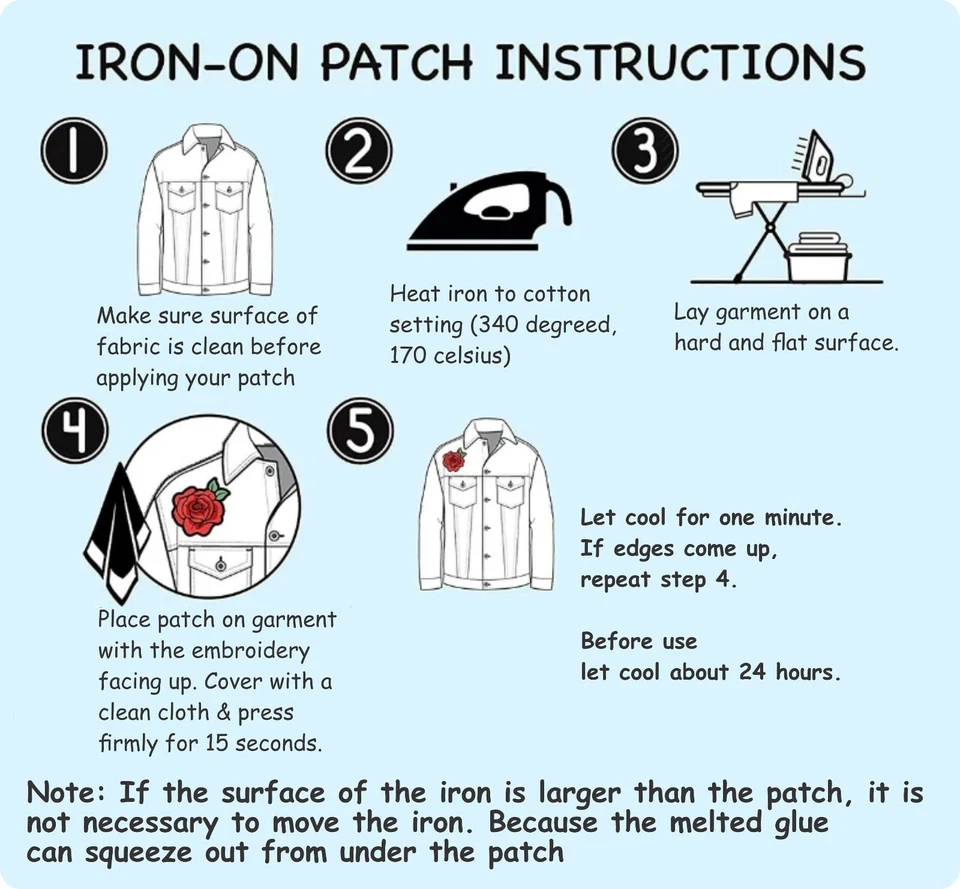 IRON-ON PATCH INSTRUCTIONS

1

Make sure surface of fabric is clean before applying your patch

2

Heat iron to cotton setting (340 degreed, 170 celsius)

3

Lay garment on a hard and flat surface.

4

Place patch on garment with the embroidery facing up. Cover with a clean cloth & press firmly for 15 seconds.

5

Let cool for one minute. If edges come up, repeat step 4.

Before use let cool about 24 hours.

Note: If the surface of the iron is larger than the patch, it is not necessary to move the iron. Because the melted glue can squeeze out from under the patch